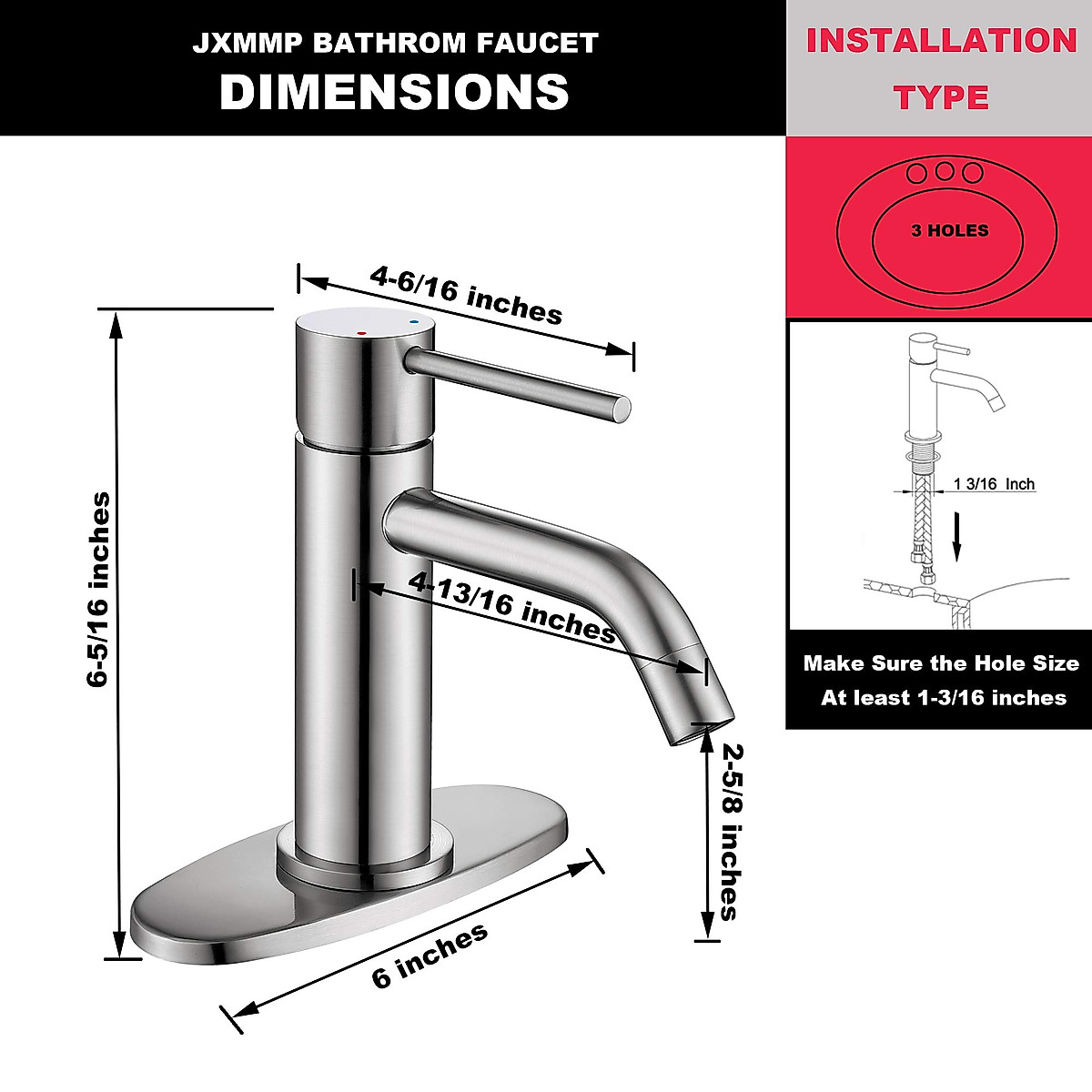 JXMMP BATHROM FAUCET
DIMENSIONS

INSTALLATION TYPE

3 HOLES

4-6/16 inches

6-5/16 inches

4-13/16 inches

2-5/8 inches

6 inches

1 3/16 Inch

Make Sure the Hole Size At least 1-3/16 inches