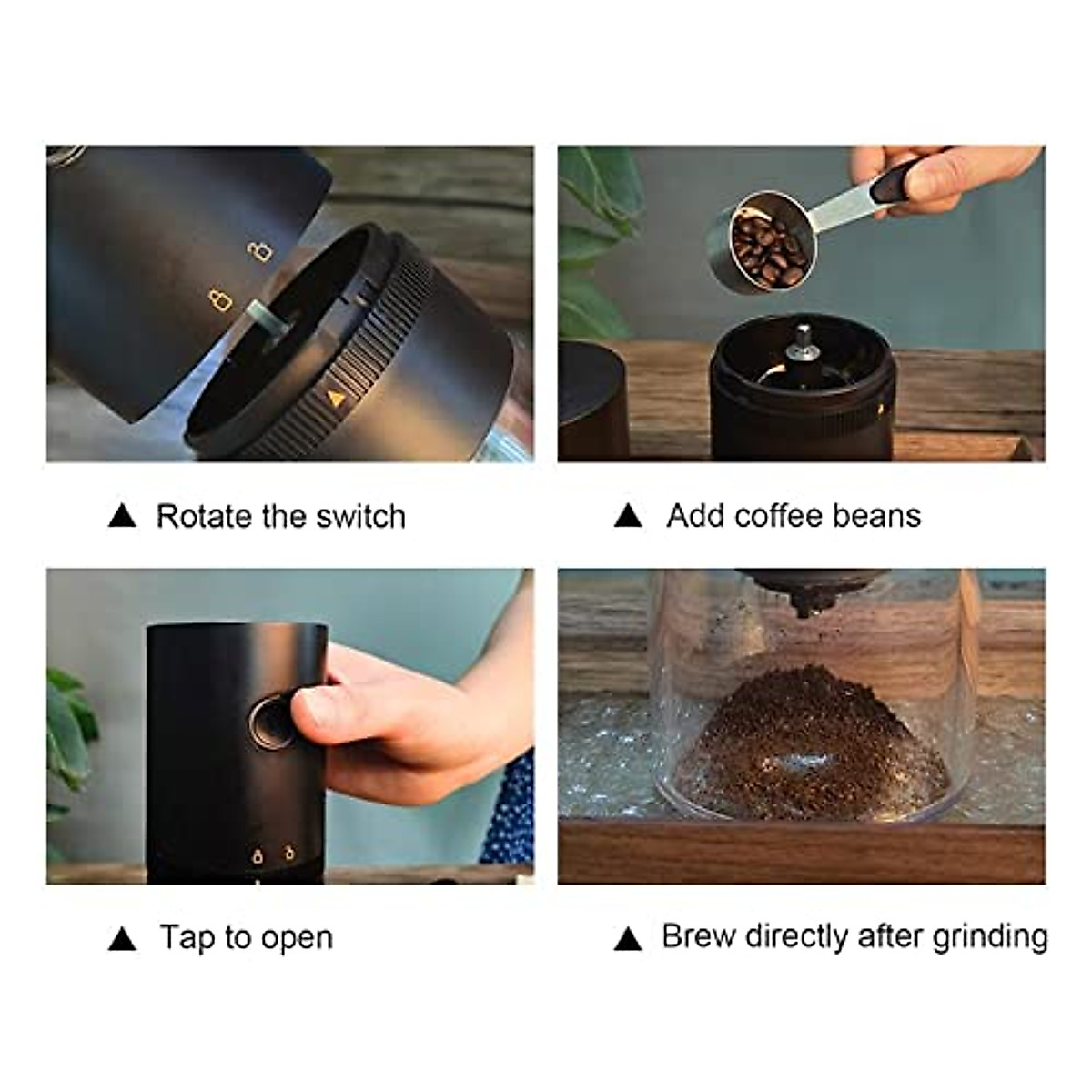 ▲ Rotate the switch

▲ Add coffee beans

▲ Tap to open

▲ Brew directly after grinding