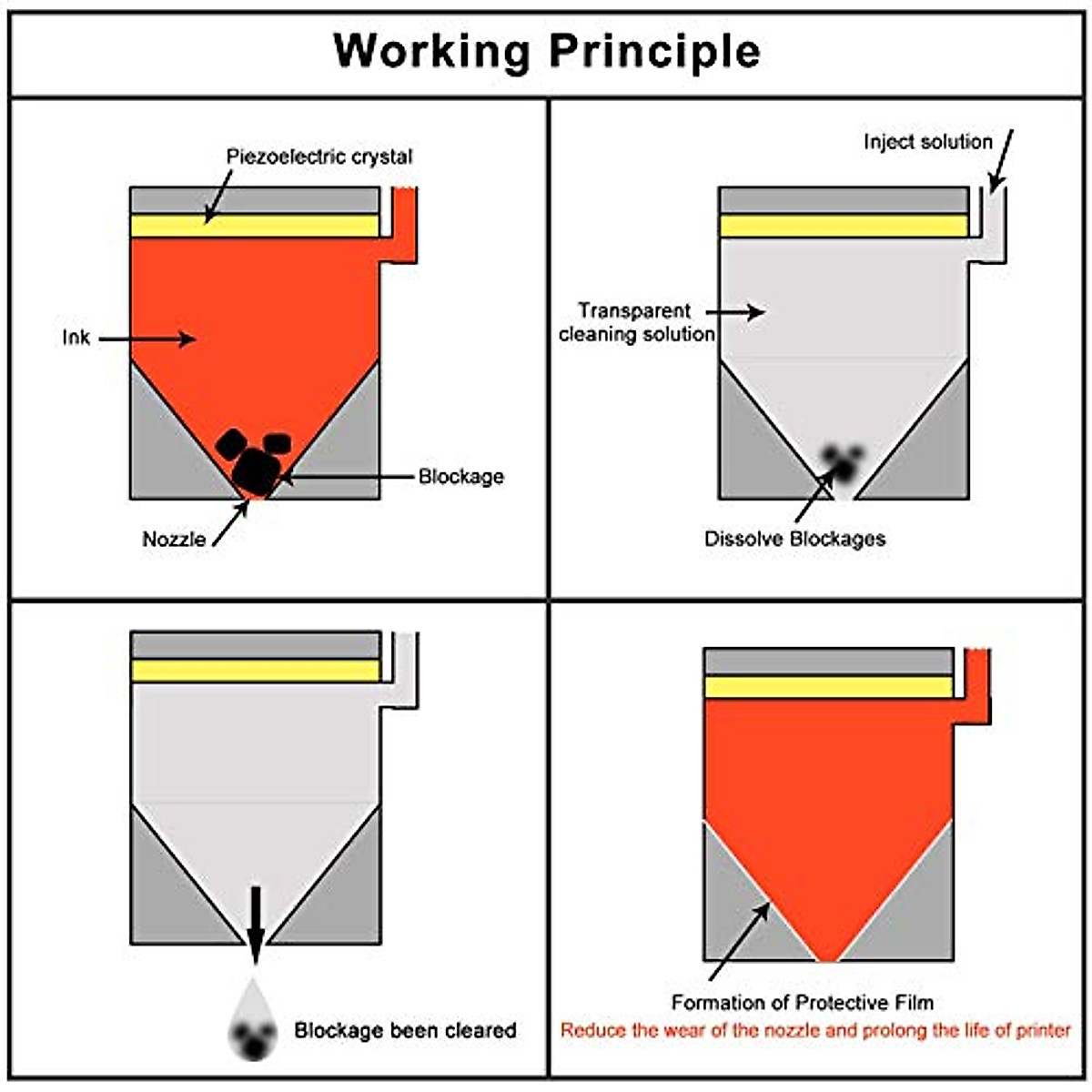 Working Principle

Piezoelectric crystal

Ink

Blockage

Nozzle

Inject solution

Transparent cleaning solution

Dissolve Blockages

Blockage been cleared

Formation of Protective Film

Reduce the wear of the nozzle and prolong the life of printer