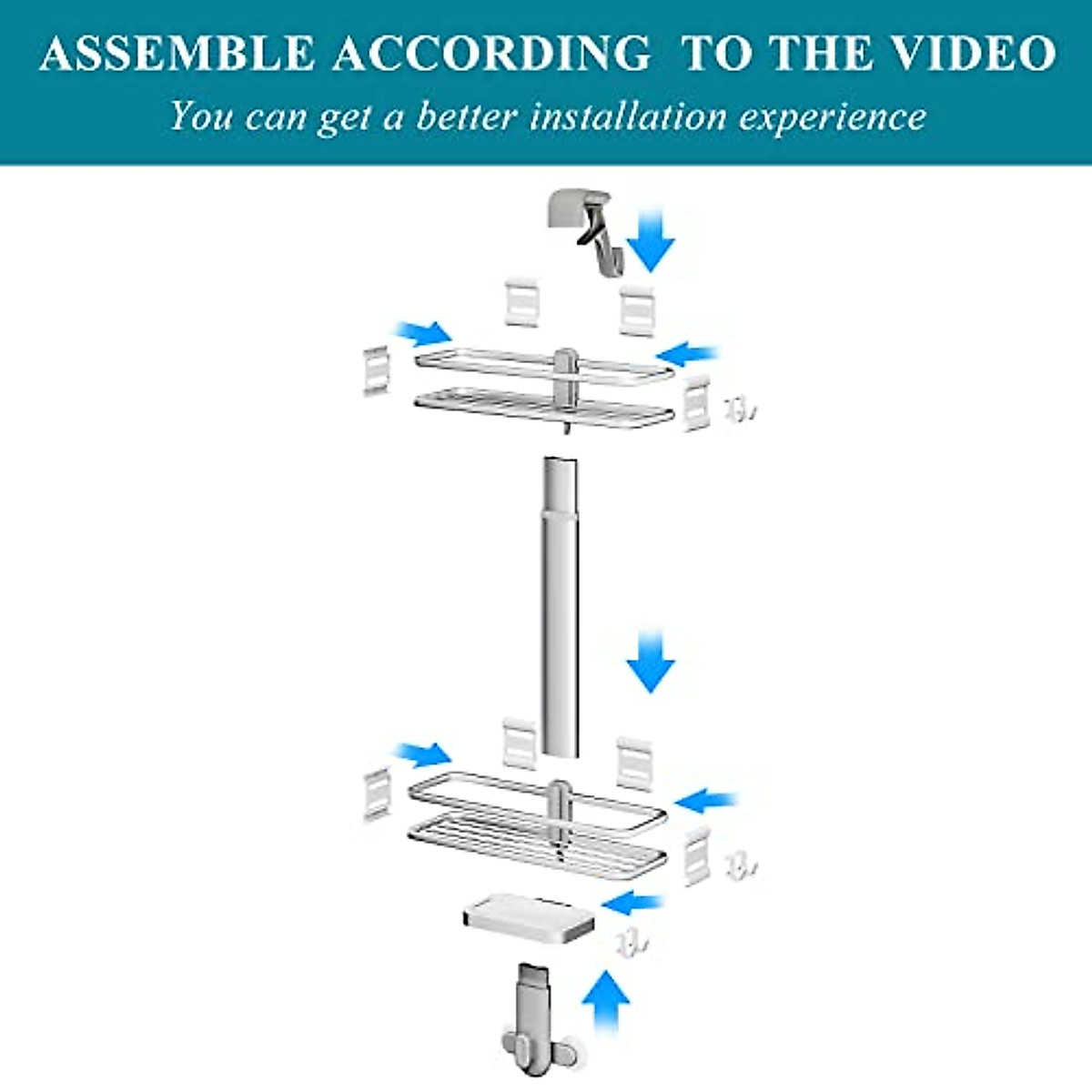 ASSEMBLE ACCORDING TO THE VIDEO
You can get a better installation experience