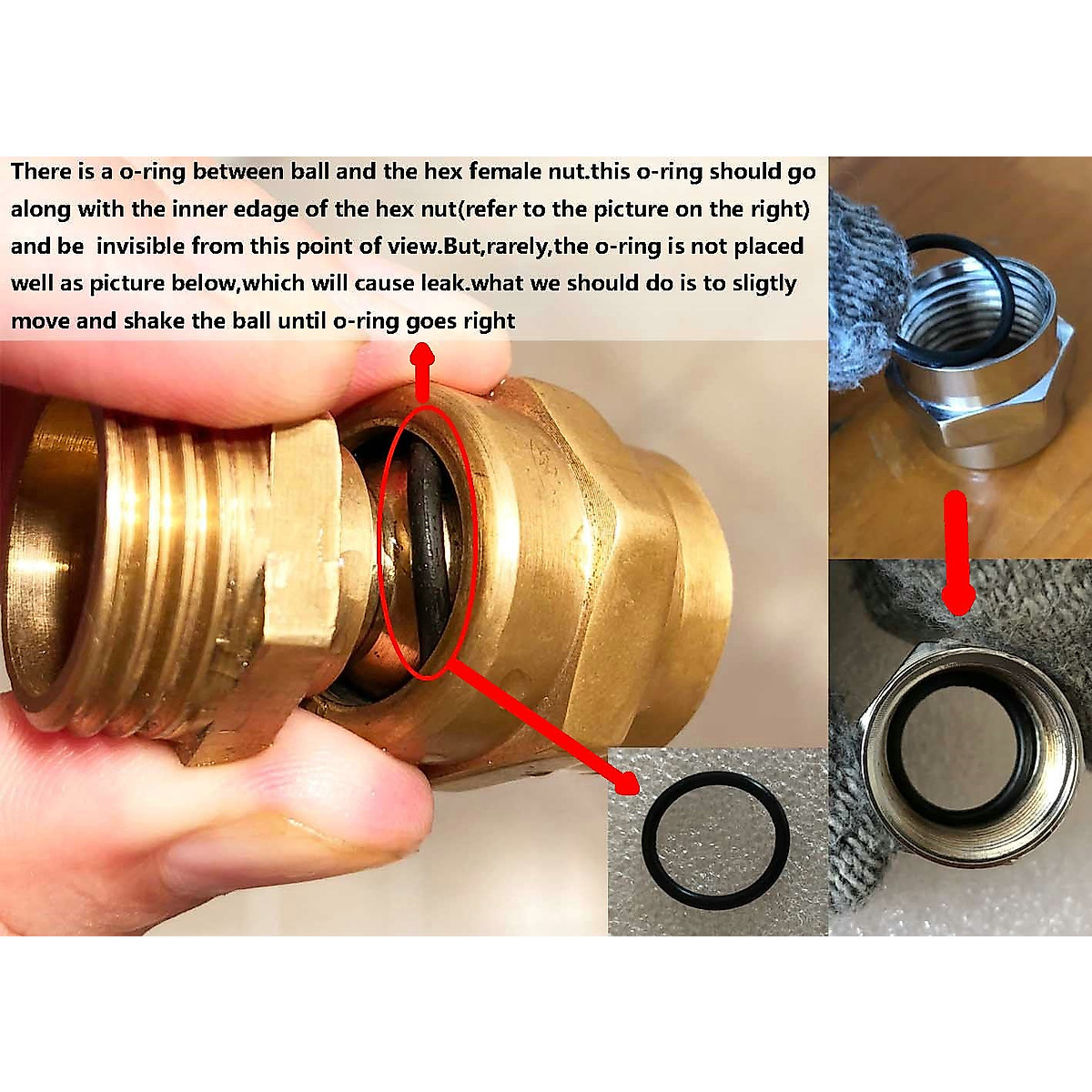 There is a o-ring between ball and the hex female nut.this o-ring should go along with the inner edage of the hex nut(refer to the picture on the right) and be invisible from this point of view.But,rarely,the o-ring is not placed well as picture below,which will cause leak.what we should do is to sligtly move and shake the ball until o-ring goes right