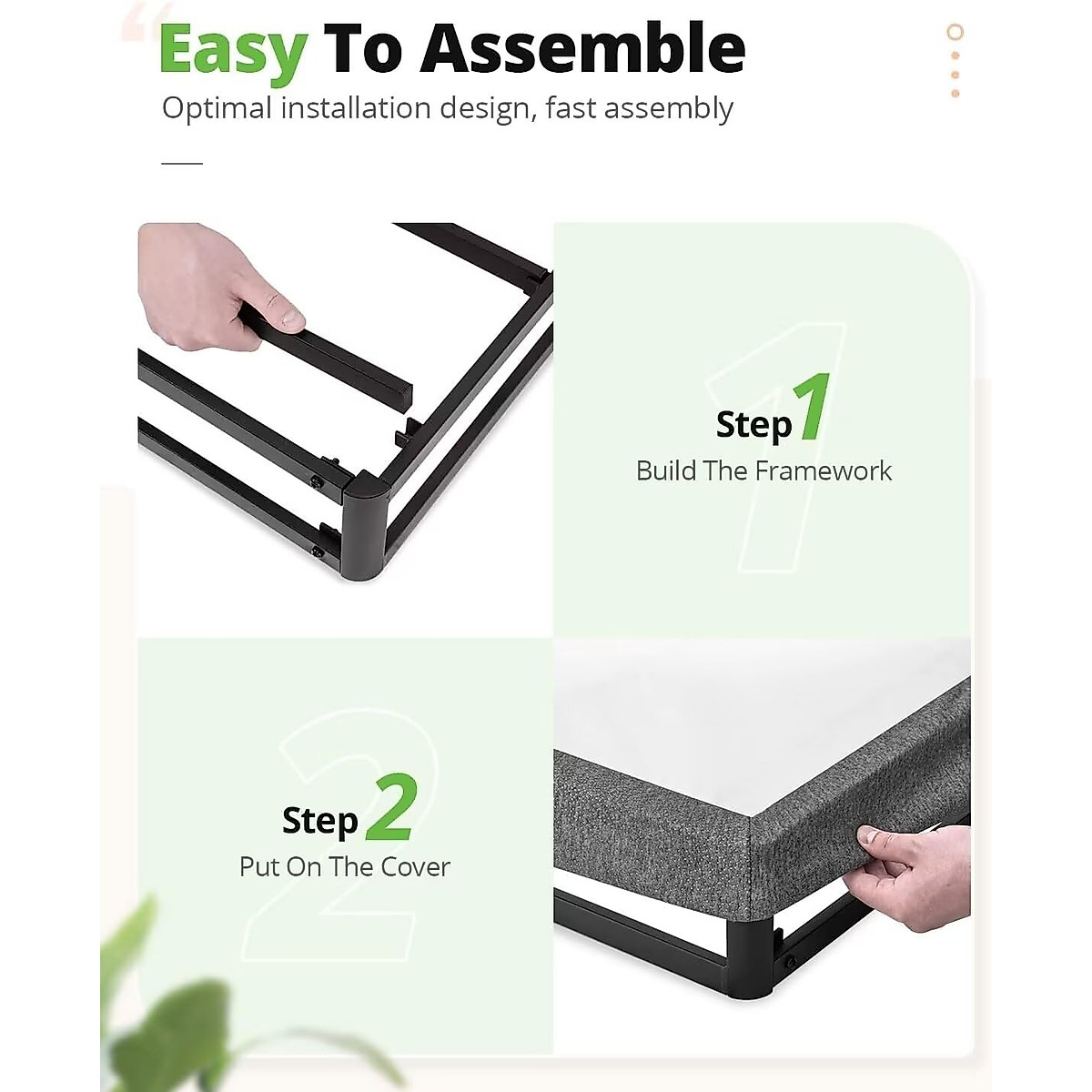 Easy To Assemble
Optimal installation design, fast assembly

Step 1
Build The Framework

Step 2
Put On The Cover