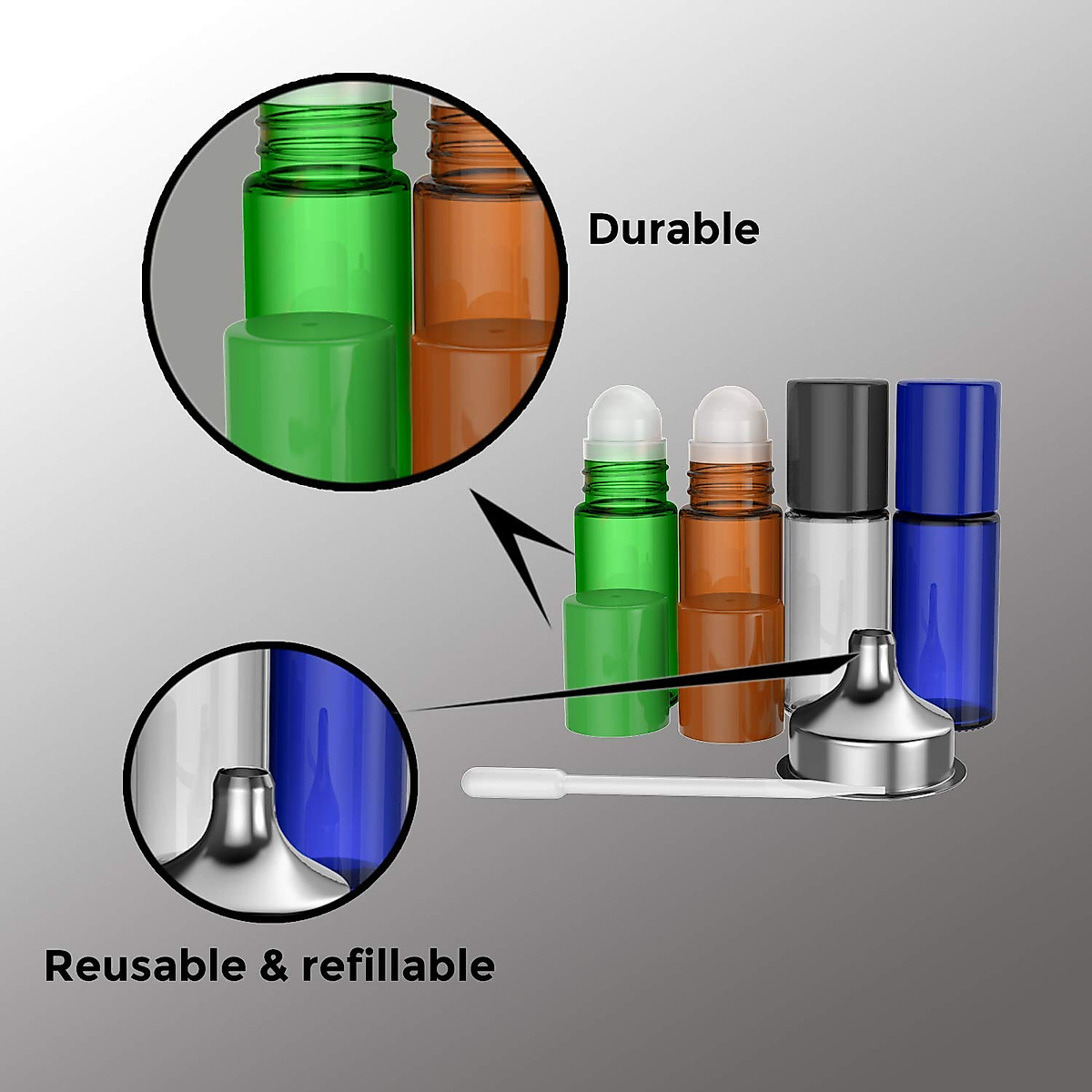 Durable

Reusable & refillable