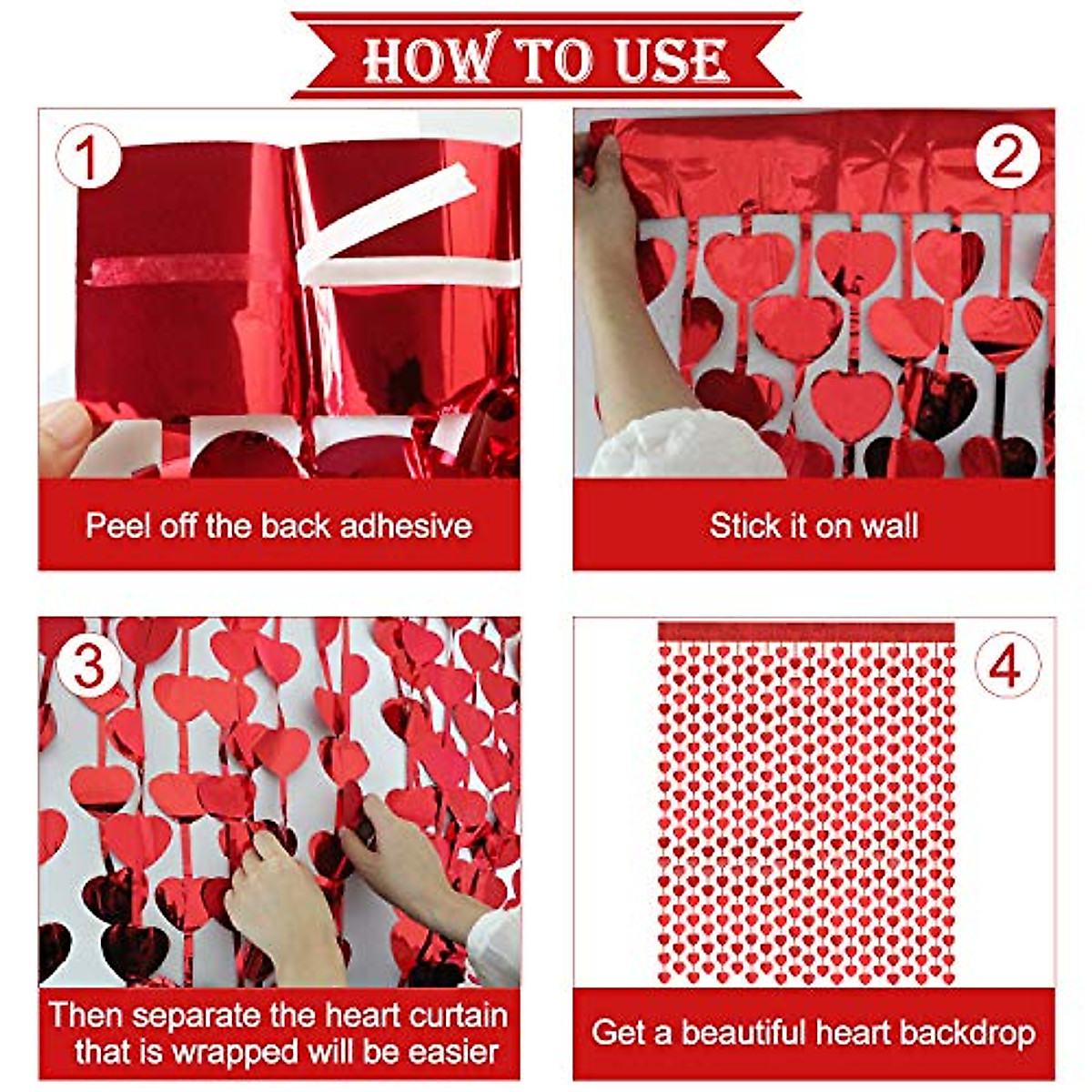 HOW TO USE

1

Peel off the back adhesive

2

Stick it on wall

3

Then separate the heart curtain that is wrapped will be easier

4

Get a beautiful heart backdrop