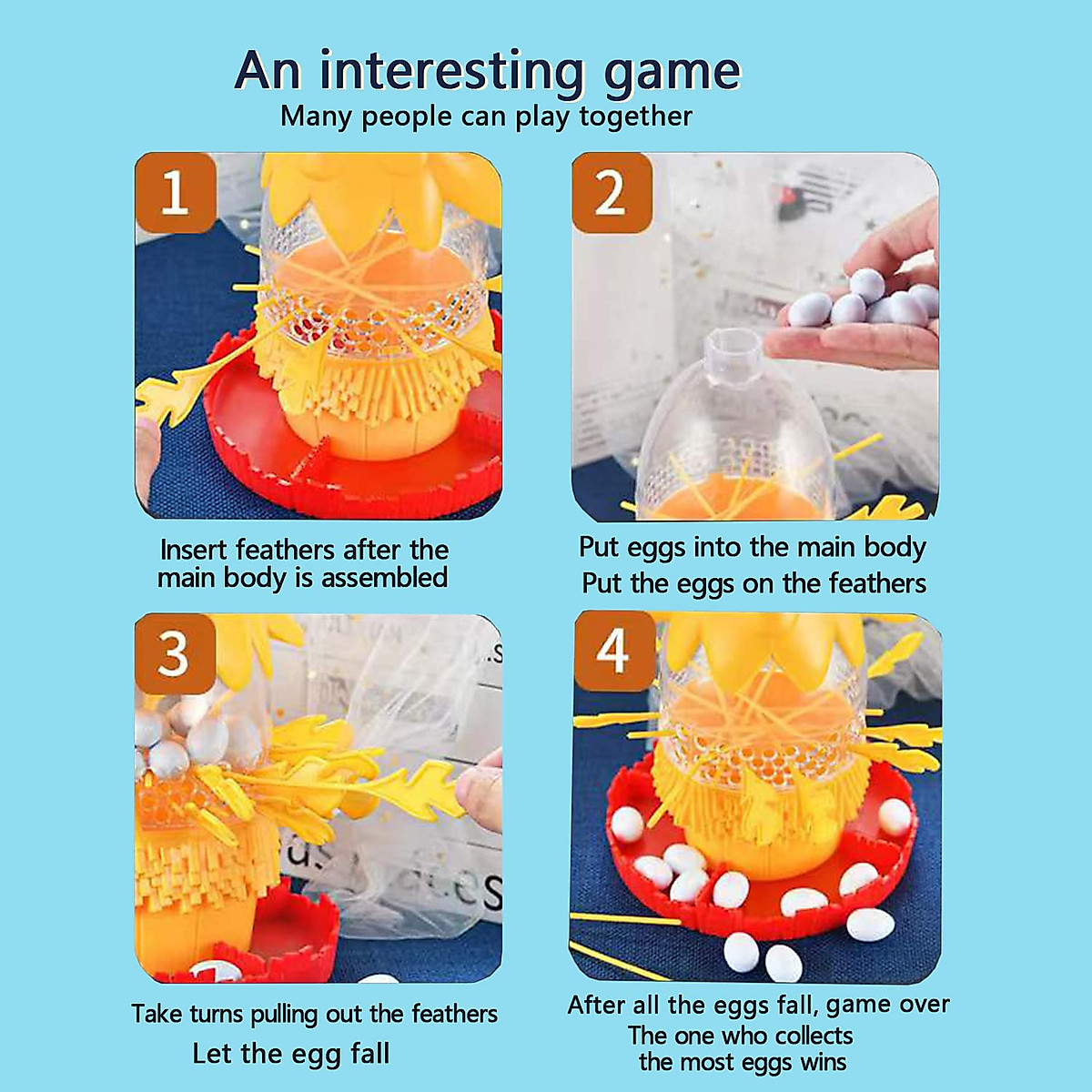 An interesting game
Many people can play together

1

Insert feathers after the main body is assembled

2

Put eggs into the main body
Put the eggs on the feathers

3

Take turns pulling out the feathers
Let the egg fall

4

After all the eggs fall, game over
The one who collects the most eggs wins