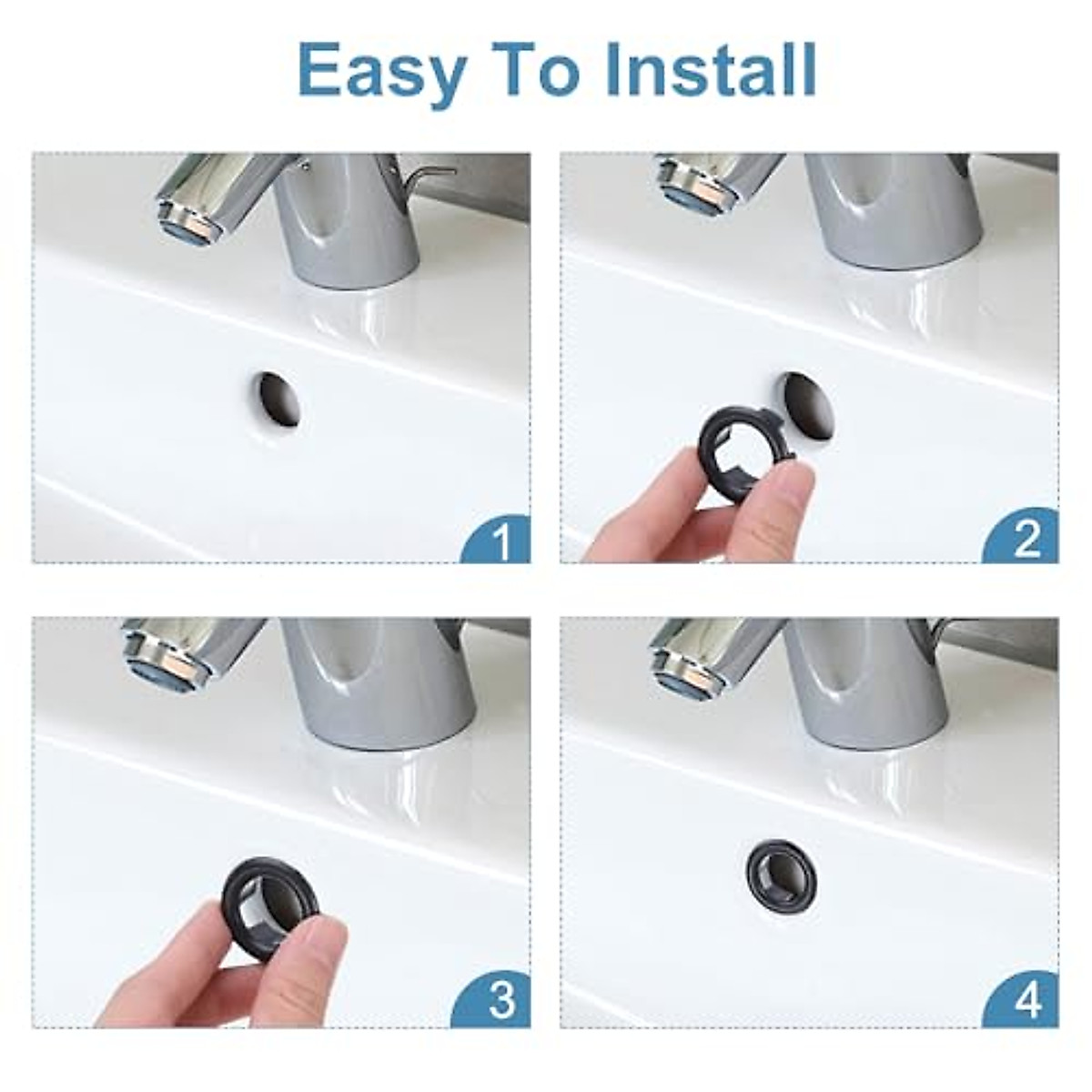 Easy To Install

1

2

3

4