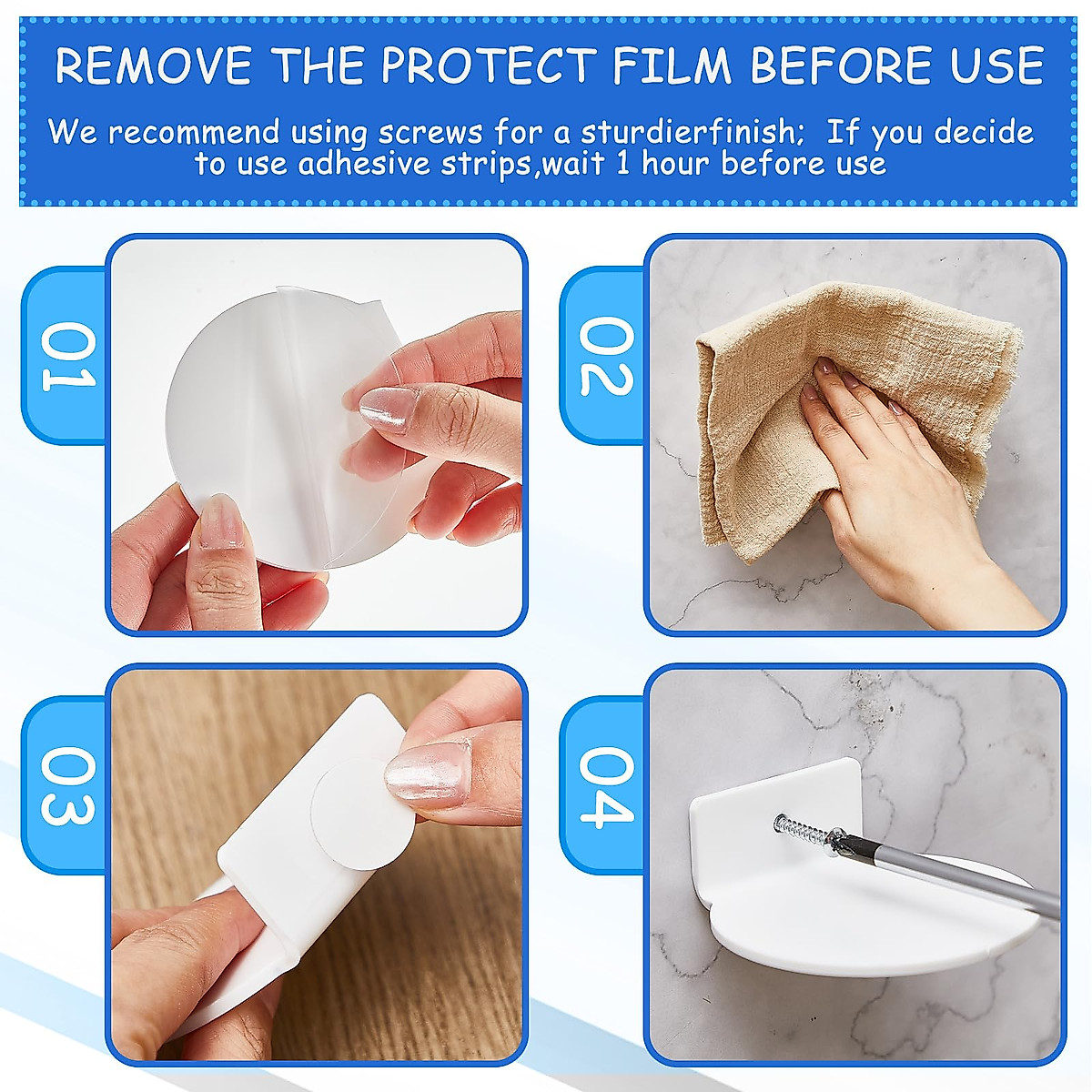 REMOVE THE PROTECT FILM BEFORE USE

We recommend using screws for a sturdierfinish; If you decide to use adhesive strips,wait 1 hour before use

01

02

03

04