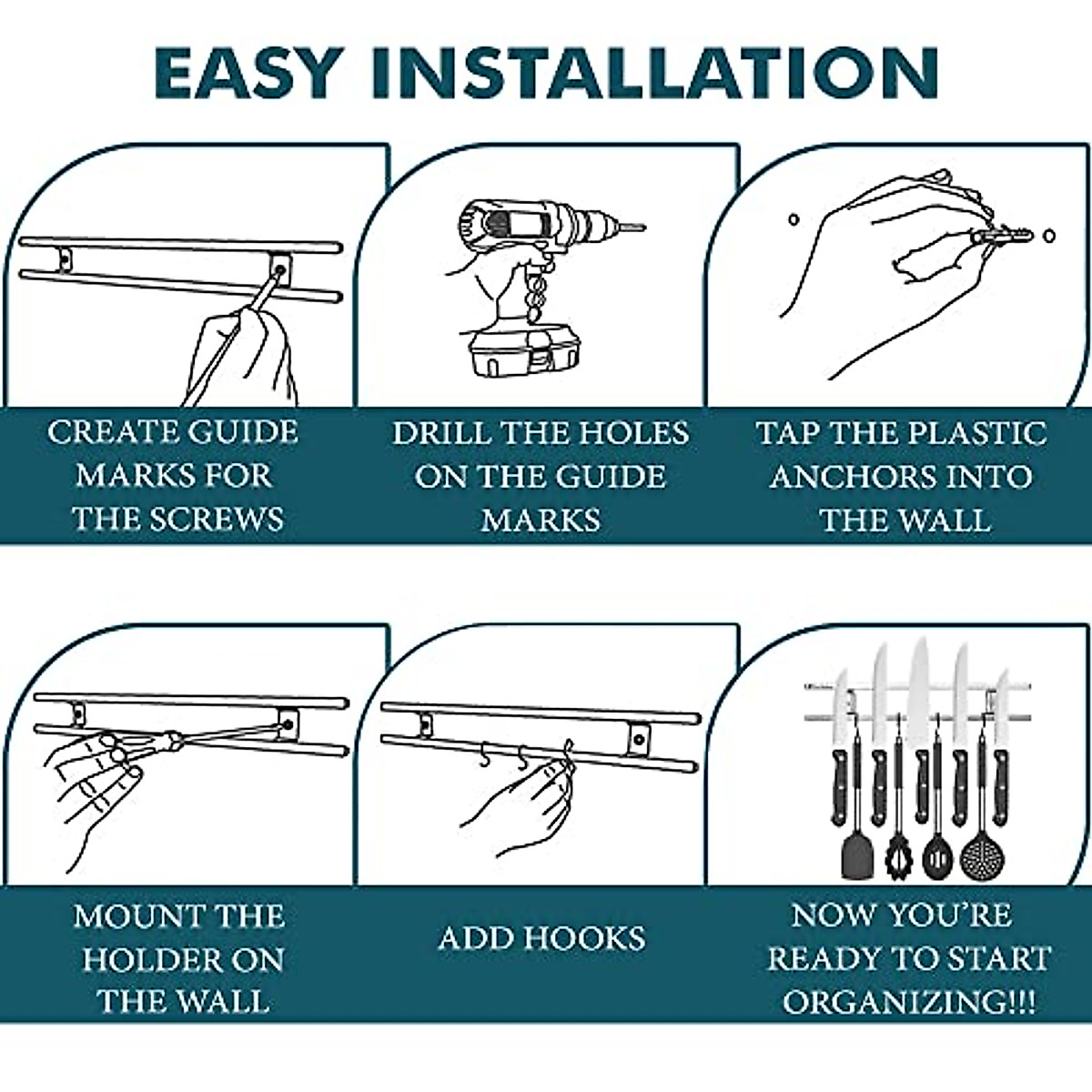 EASY INSTALLATION

CREATE GUIDE MARKS FOR THE SCREWS

DRILL THE HOLES ON THE GUIDE MARKS

TAP THE PLASTIC ANCHORS INTO THE WALL

MOUNT THE HOLDER ON THE WALL

ADD HOOKS

NOW YOU'RE READY TO START ORGANIZING!!!