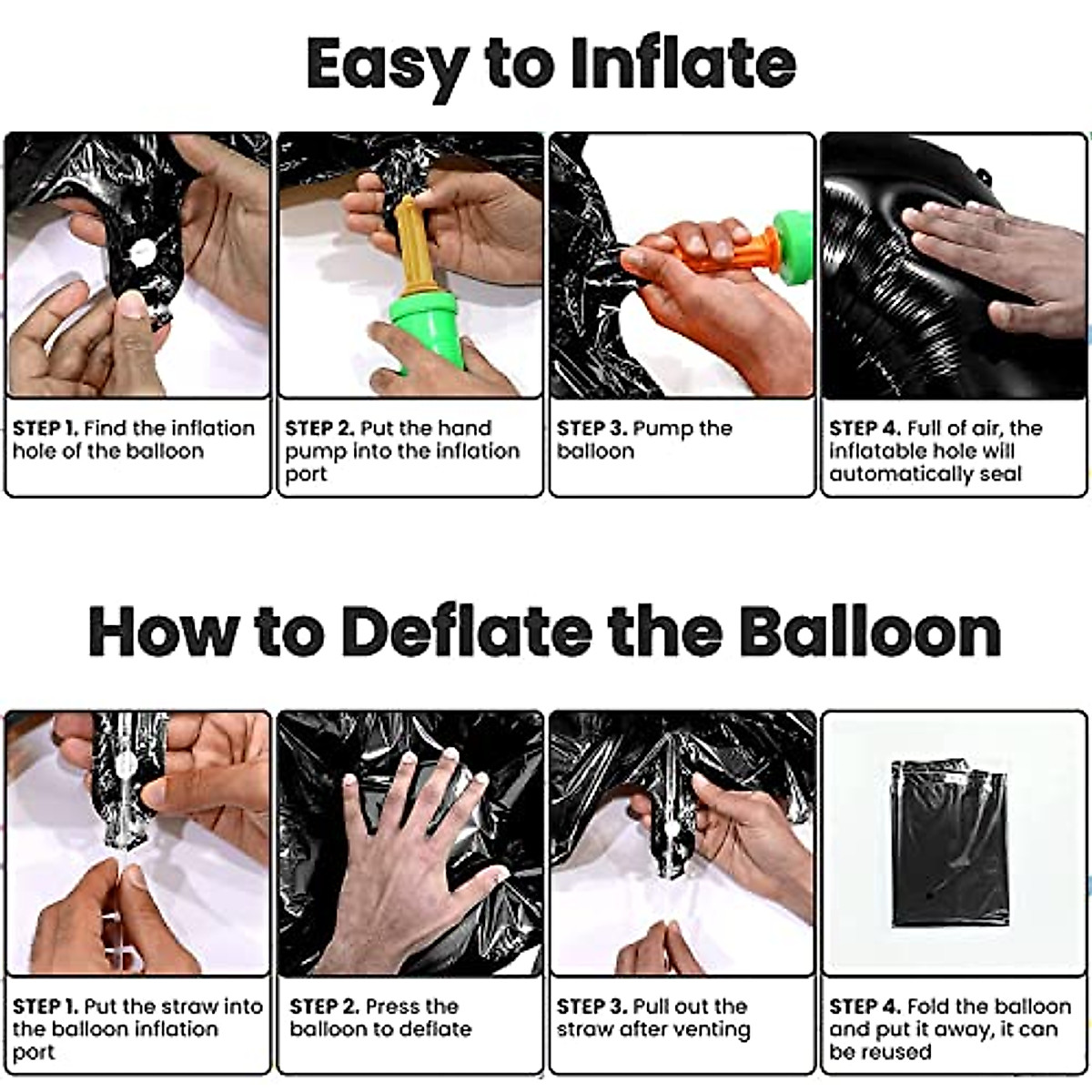 Easy to Inflate

STEP 1. Find the inflation hole of the balloon

STEP 2. Put the hand pump into the inflation port

STEP 3. Pump the balloon

STEP 4. Full of air, the inflatable hole will automatically seal

How to Deflate the Balloon

STEP 1. Put the straw into the balloon inflation port

STEP 2. Press the balloon to deflate

STEP 3. Pull out the straw after venting

STEP 4. Fold the balloon and put it away, it can be reused