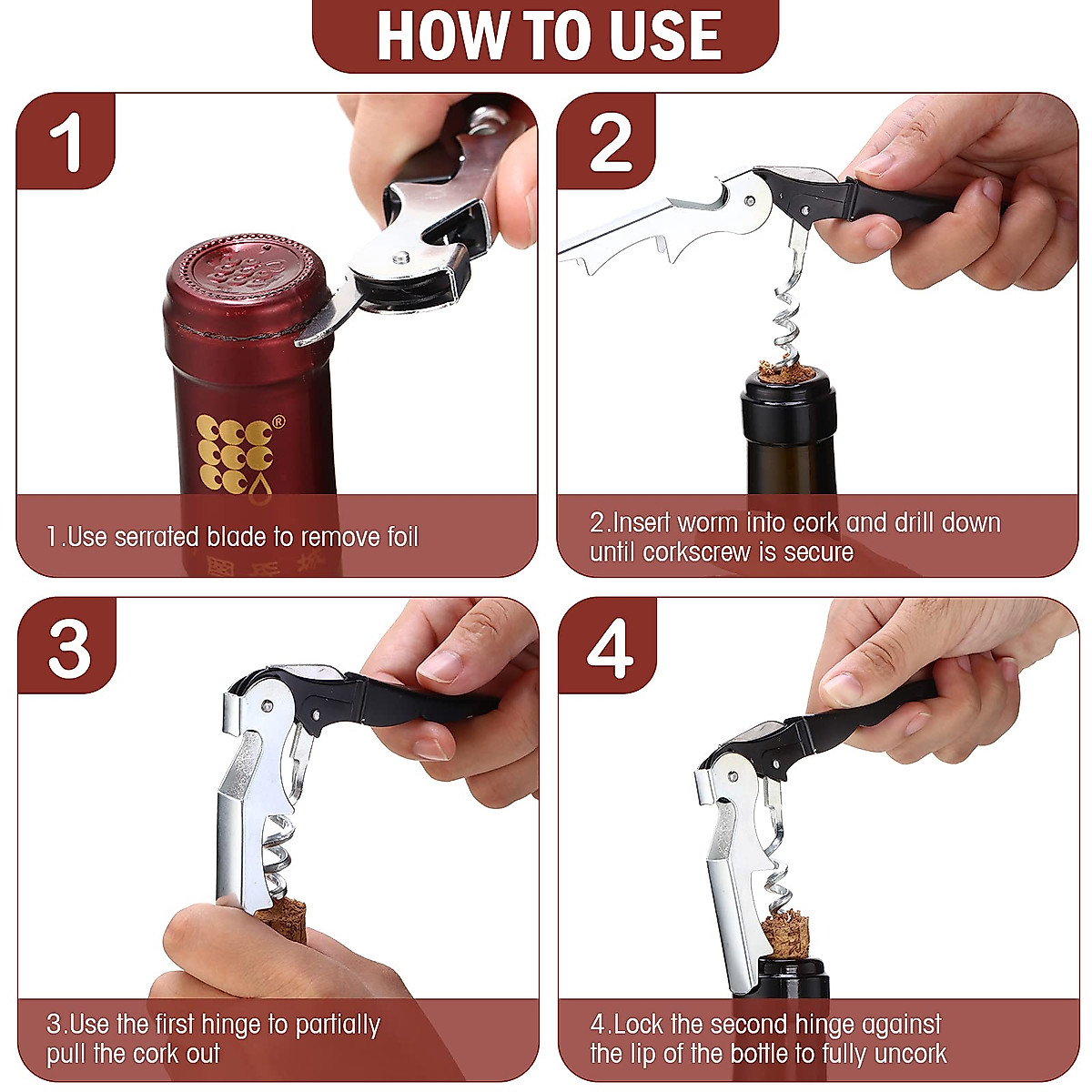 HOW TO USE

1

1.Use serrated blade to remove foil

2

2.Insert worm into cork and drill down until corkscrew is secure

3

3.Use the first hinge to partially pull the cork out

4

4.Lock the second hinge against the lip of the bottle to fully uncork