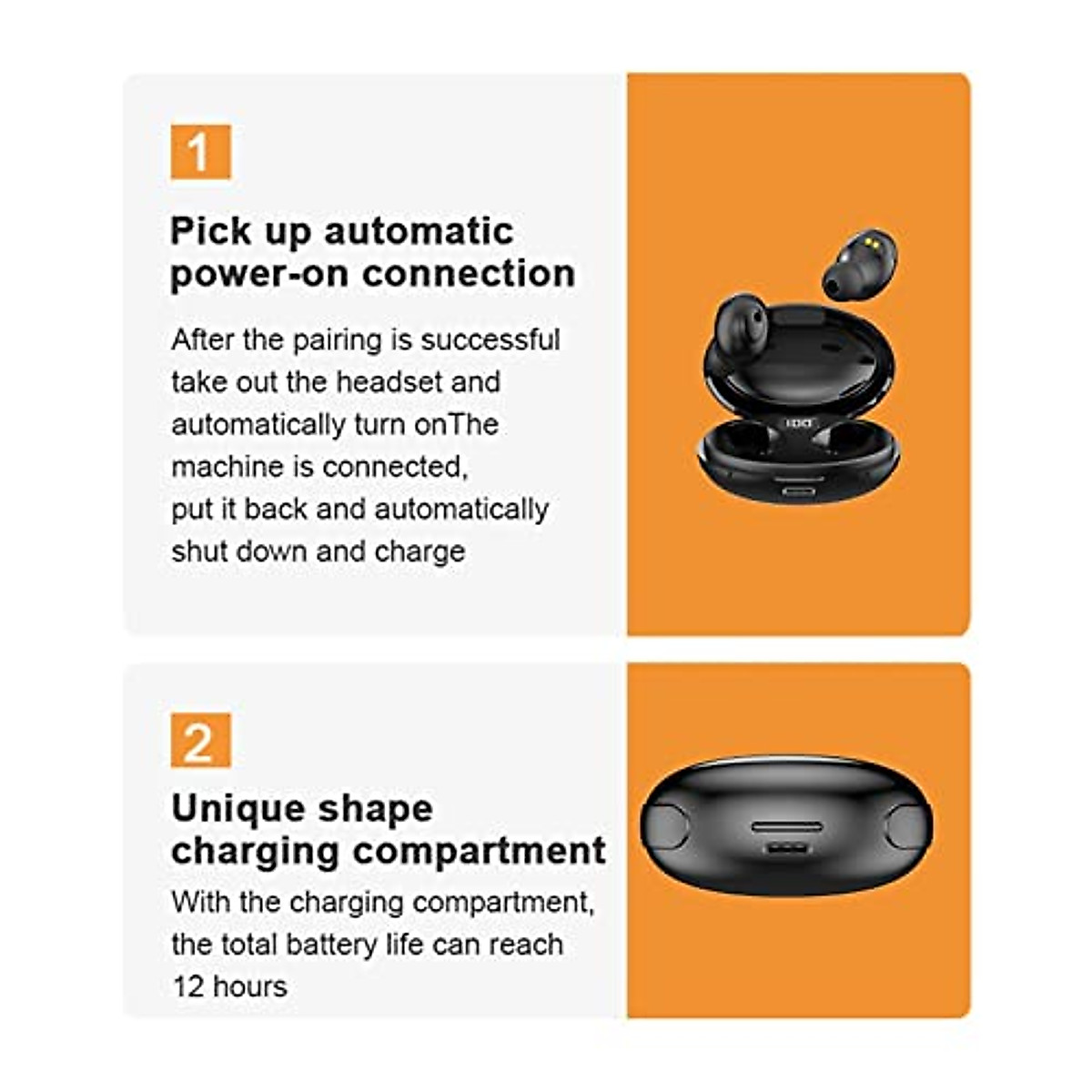 1

Pick up automatic power-on connection

After the pairing is successful take out the headset and automatically turn onThe machine is connected,
put it back and automatically shut down and charge

2

Unique shape charging compartment

With the charging compartment, the total battery life can reach 12 hours