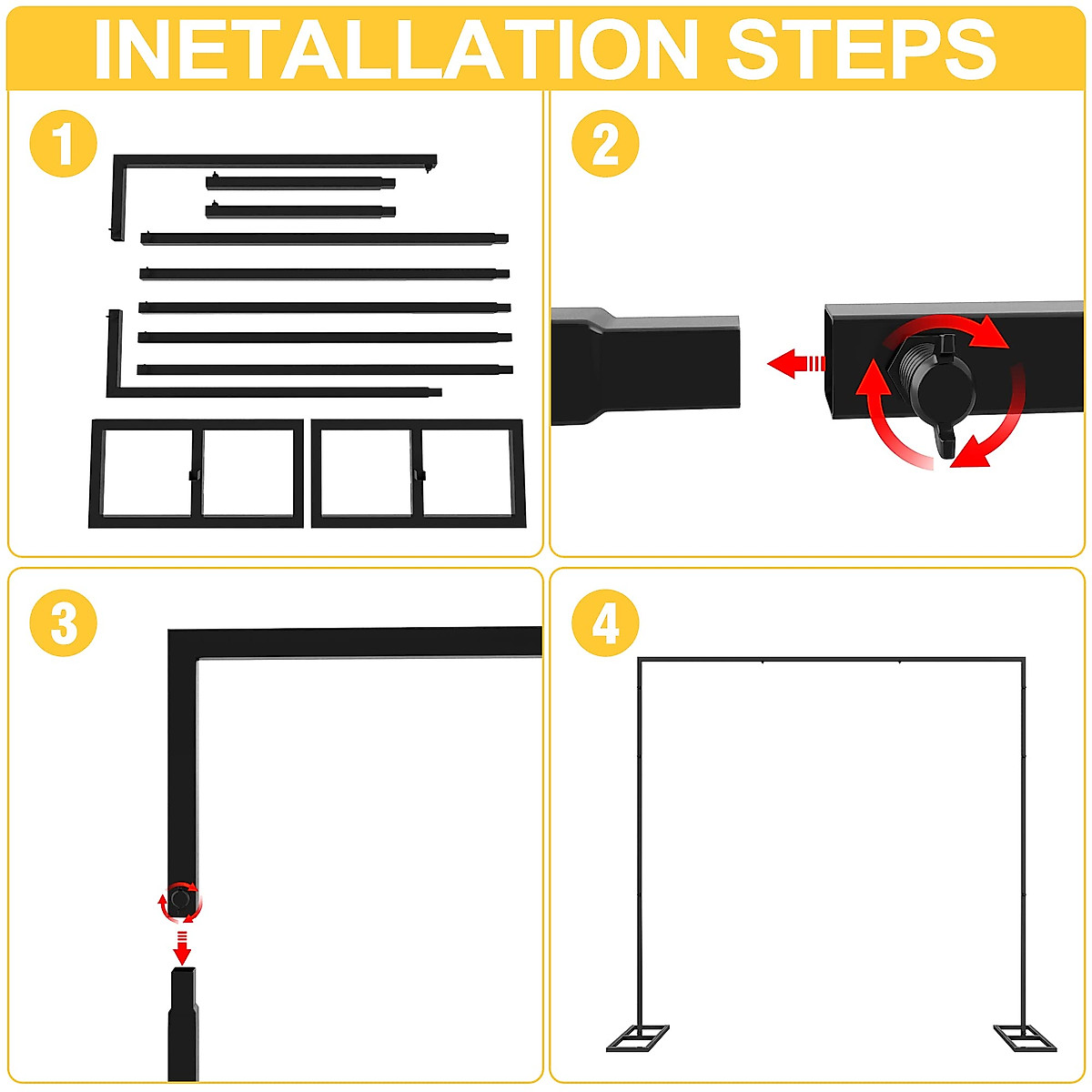 INETALLATION STEPS

1

2

3

4