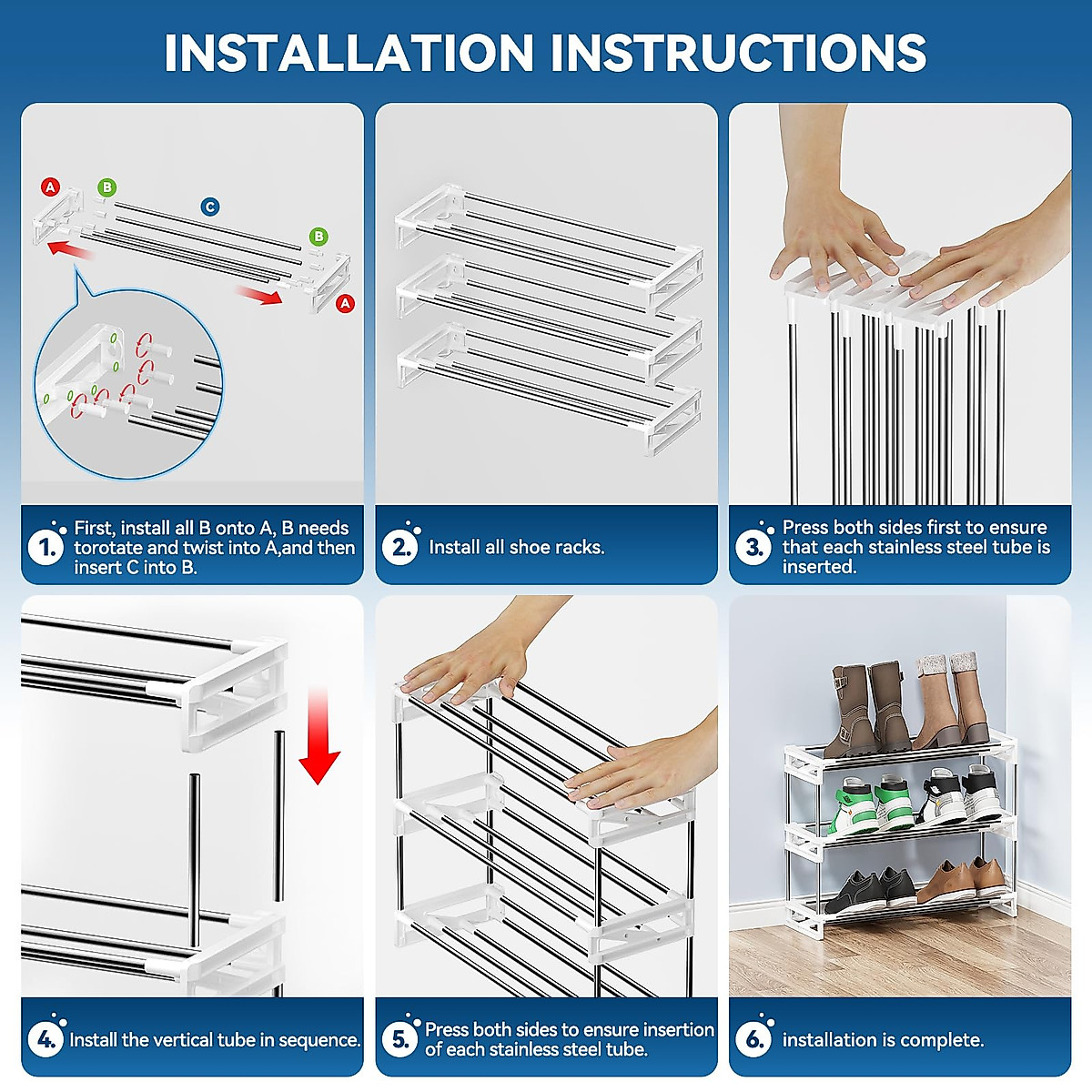 INSTALLATION INSTRUCTIONS

A

B

C

B

A

1. First, install all B onto A, B needs torotate and twist into A,and then insert C into B.

2. Install all shoe racks.

3. Press both sides first to ensure that each stainless steel tube is inserted.

4. Install the vertical tube in sequence.

5. Press both sides to ensure insertion of each stainless steel tube.

6. installation is complete.