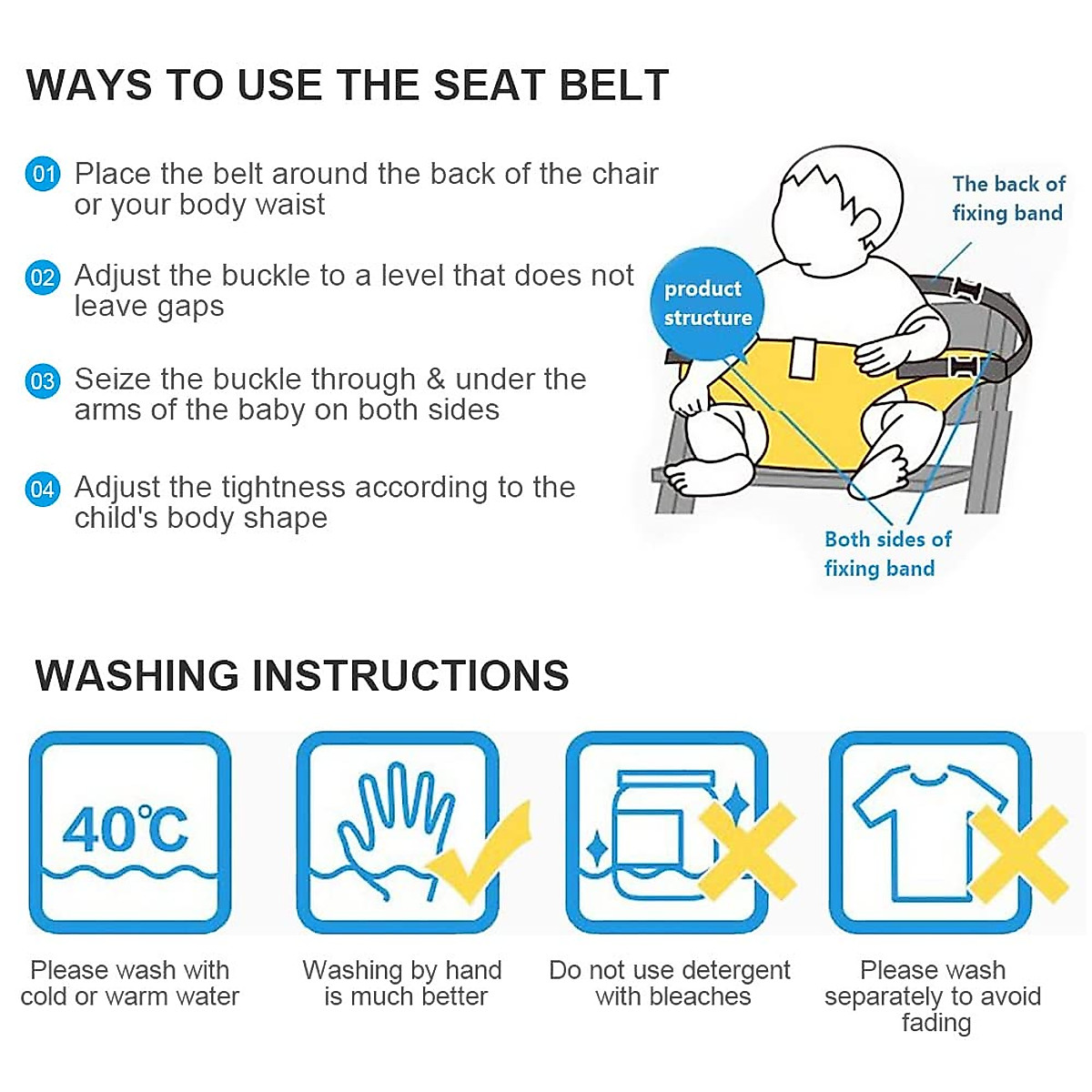 WAYS TO USE THE SEAT BELT

01 Place the belt around the back of the chair or your body waist

02 Adjust the buckle to a level that does not leave gaps

03 Seize the buckle through & under the arms of the baby on both sides

04 Adjust the tightness according to the child's body shape

The back of fixing band

product structure

Both sides of fixing band

WASHING INSTRUCTIONS

40℃

Please wash with cold or warm water

Washing by hand is much better

Do not use detergent with bleaches

Please wash separately to avoid fading