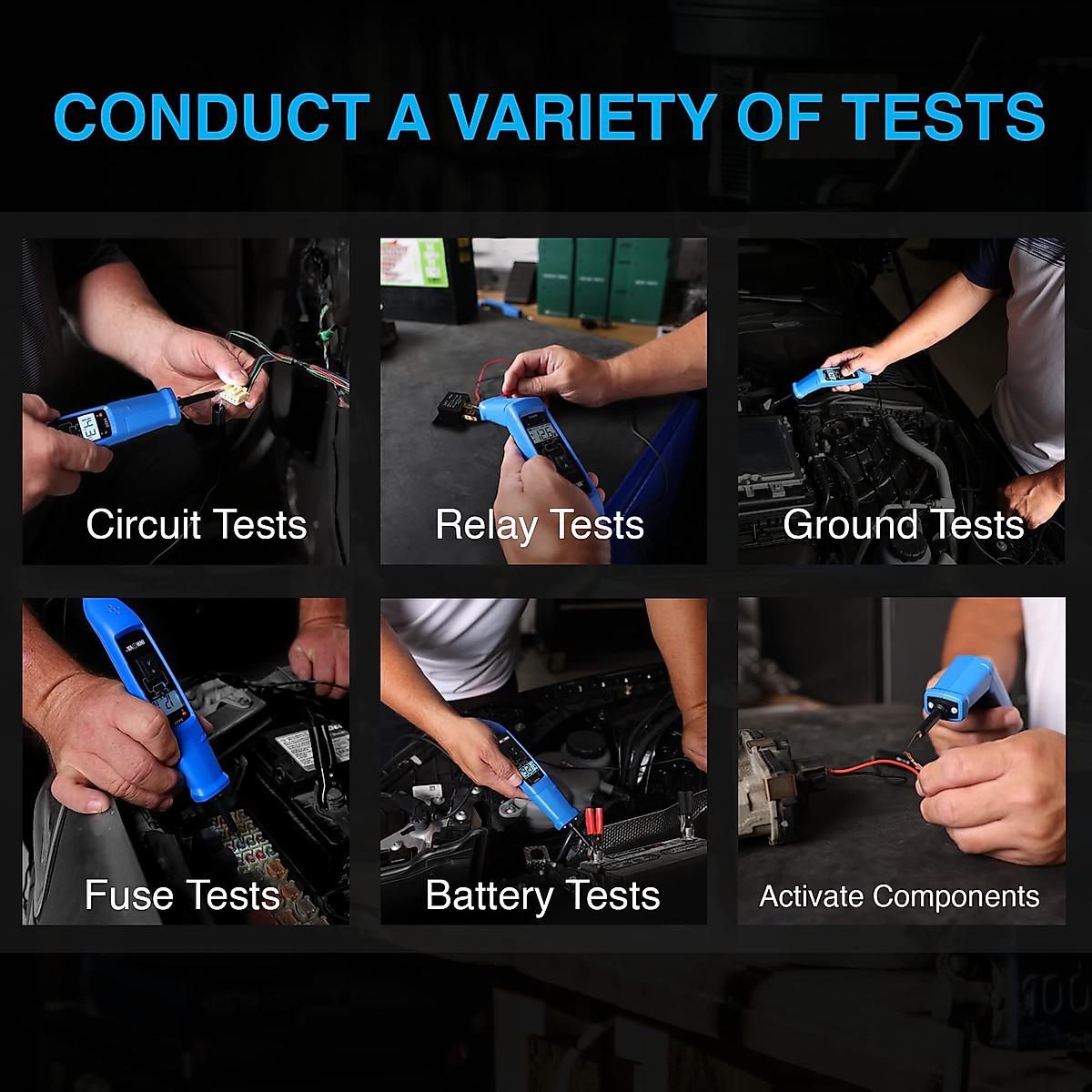 CONDUCT A VARIETY OF TESTS

Circuit Tests

Relay Tests

Ground Tests

Fuse Tests

Battery Tests

Activate Components