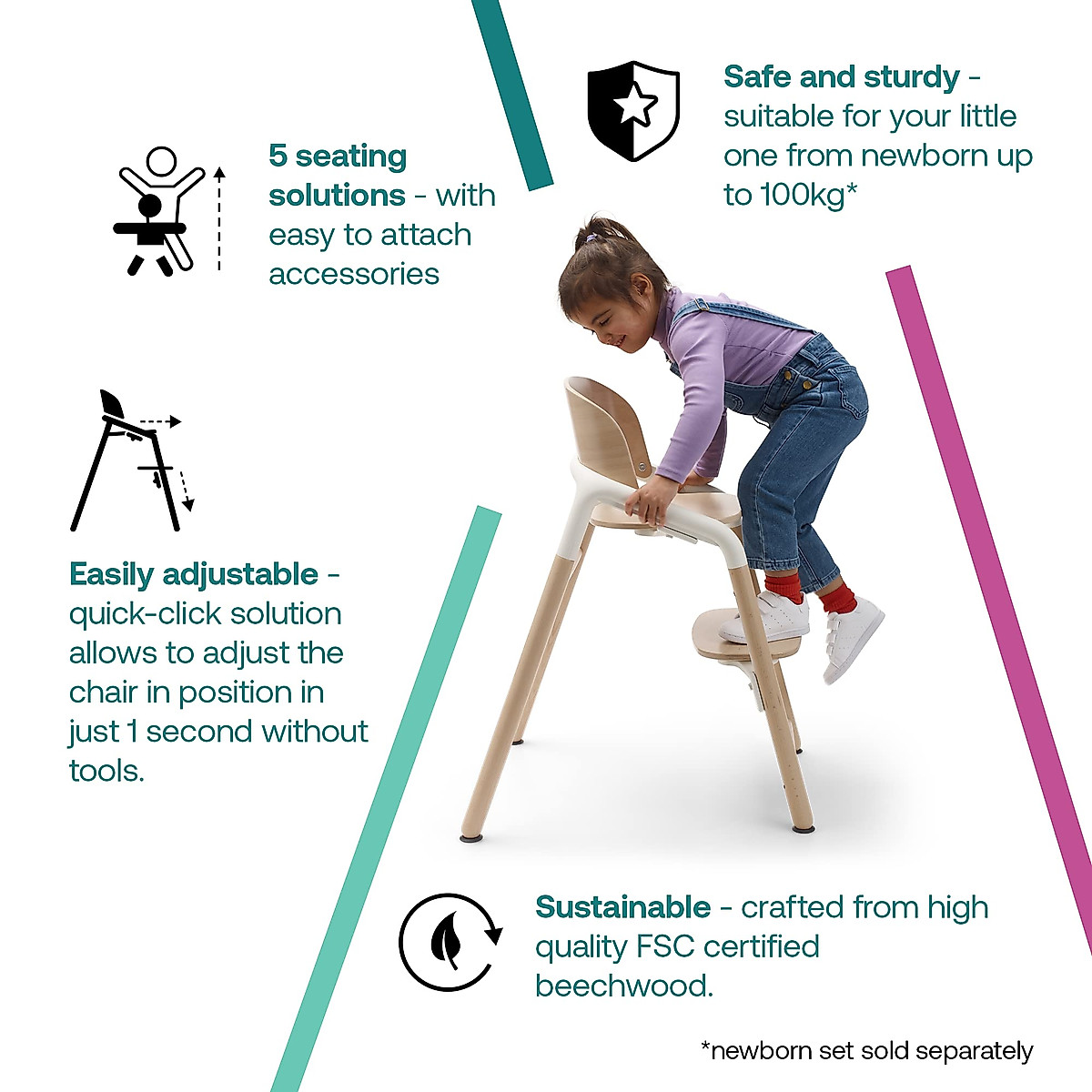 5 seating solutions - with easy to attach accessories

Safe and sturdy - suitable for your little one from newborn up to 100kg*

Easily adjustable - quick-click solution allows to adjust the chair in position in just 1 second without tools.

Sustainable - crafted from high quality FSC certified beechwood.

*newborn set sold separately