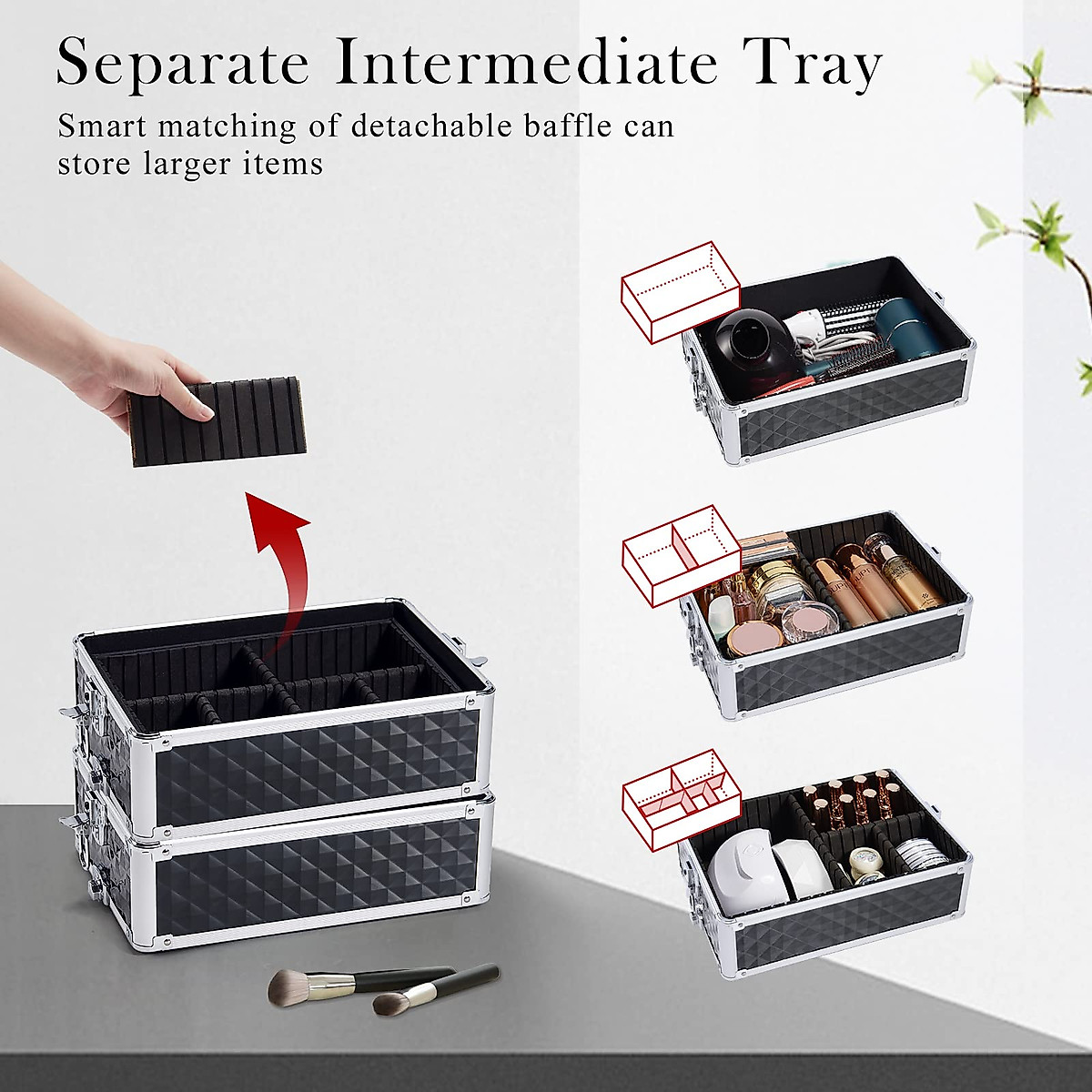 Separate Intermediate Tray

Smart matching of detachable baffle can store larger items