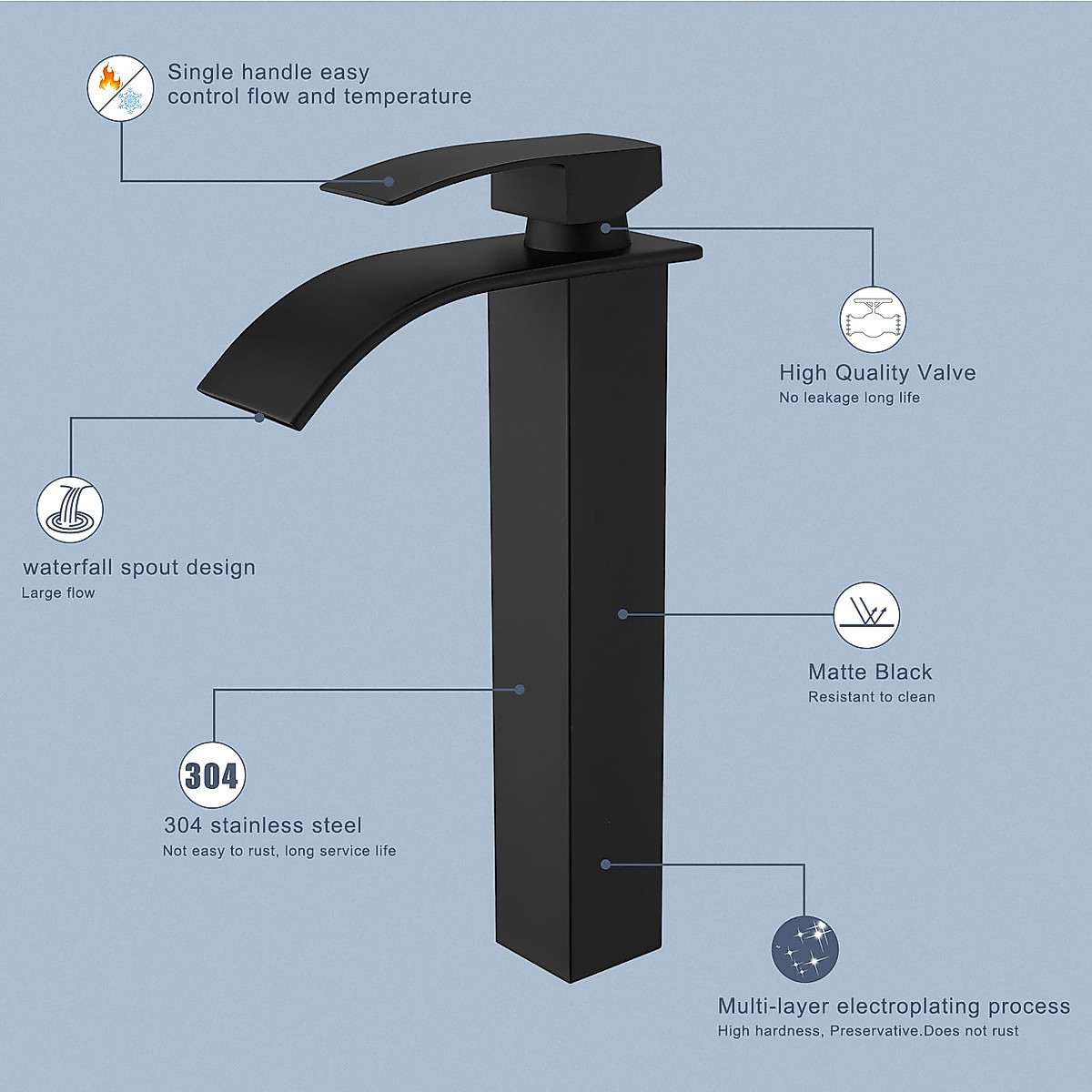 Single handle easy control flow and temperature

High Quality Valve
No leakage long life

waterfall spout design
Large flow

Matte Black
Resistant to clean

304

304 stainless steel
Not easy to rust, long service life

Multi-layer electroplating process
High hardness, Preservative.Does not rust