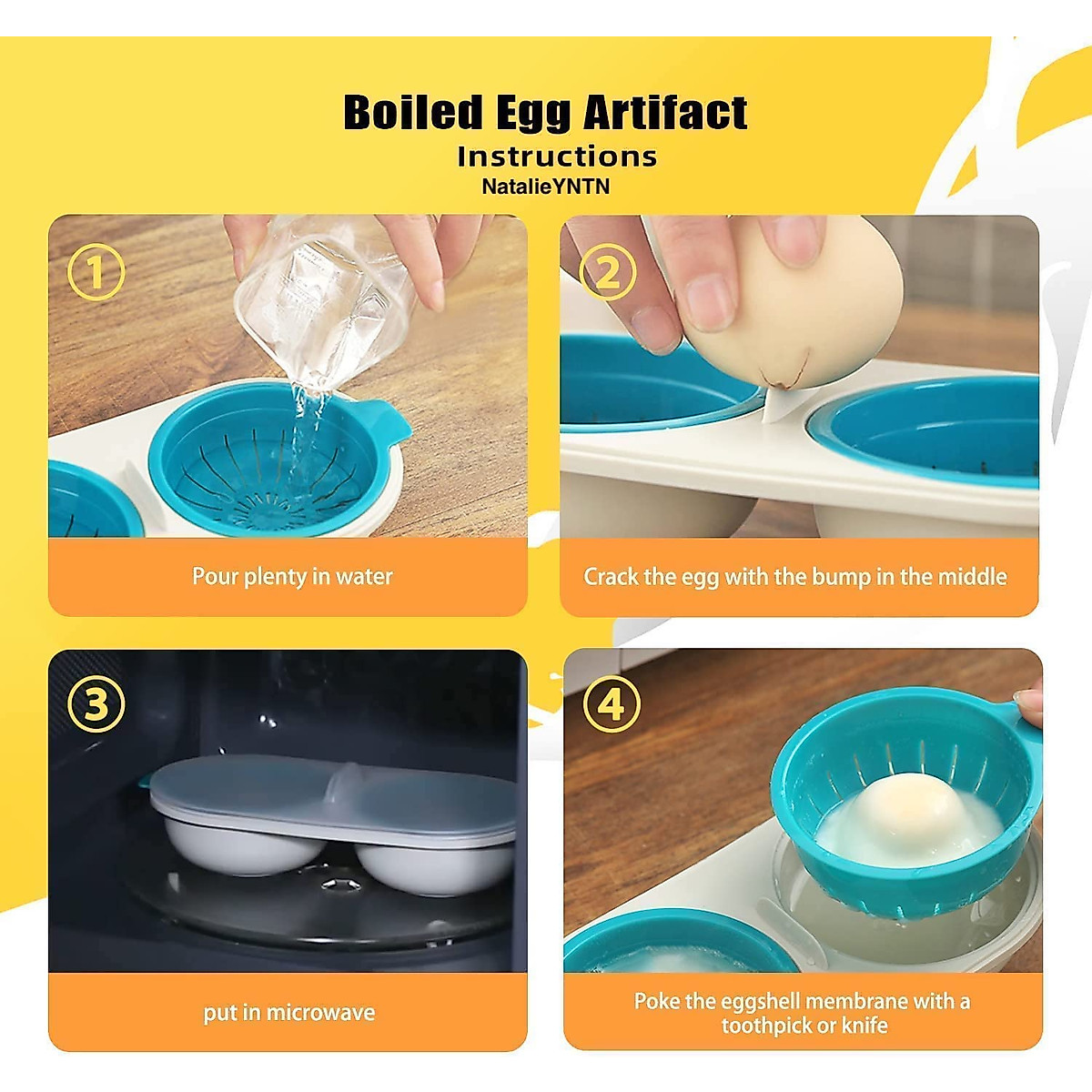 Boiled Egg Artifact

Instructions

NatalieYNTN

1

Pour plenty in water

2

Crack the egg with the bump in the middle

3

put in microwave

4

Poke the eggshell membrane with a toothpick or knife