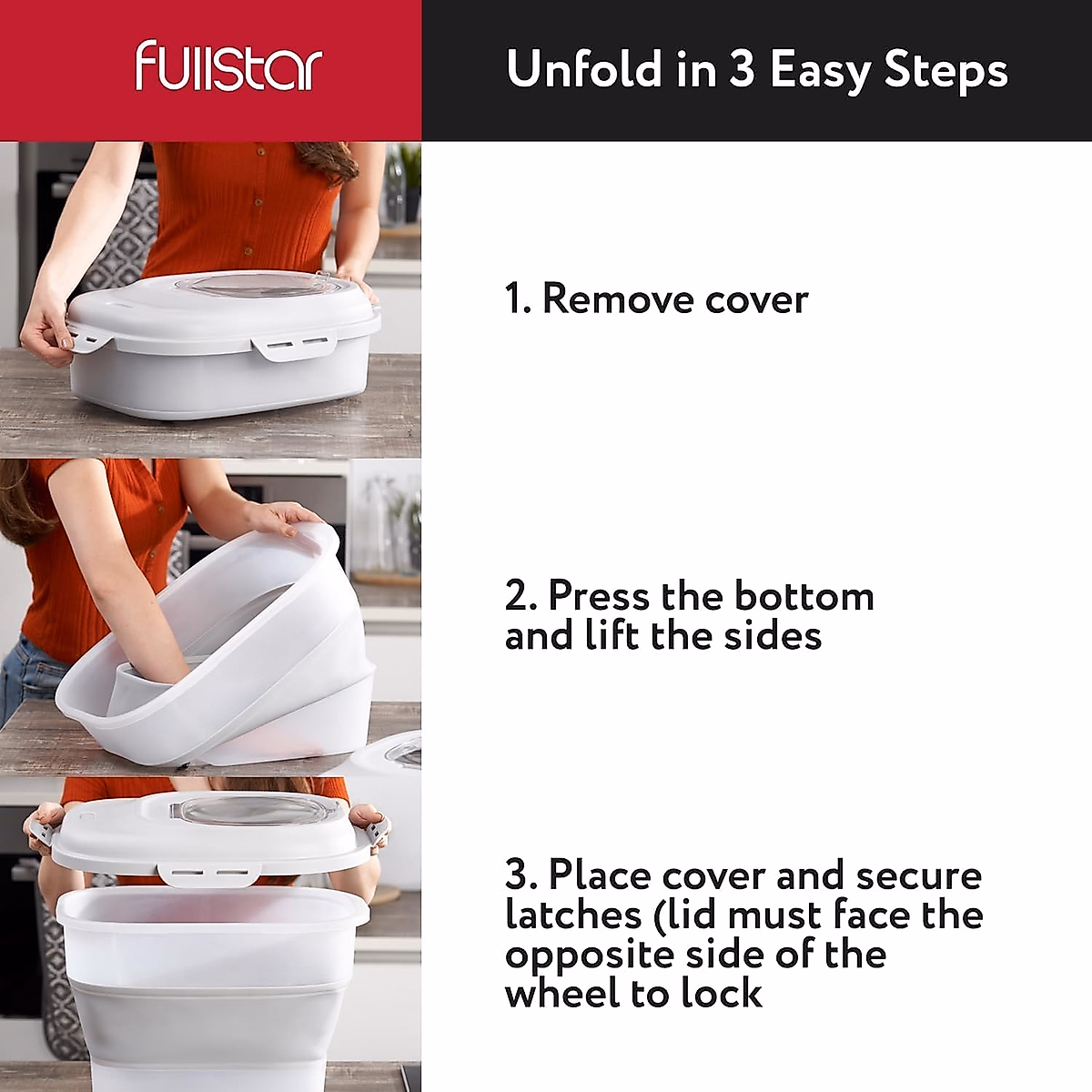 fullstar

Unfold in 3 Easy Steps

1. Remove cover

2. Press the bottom and lift the sides

3. Place cover and secure latches (lid must face the opposite side of the wheel to lock