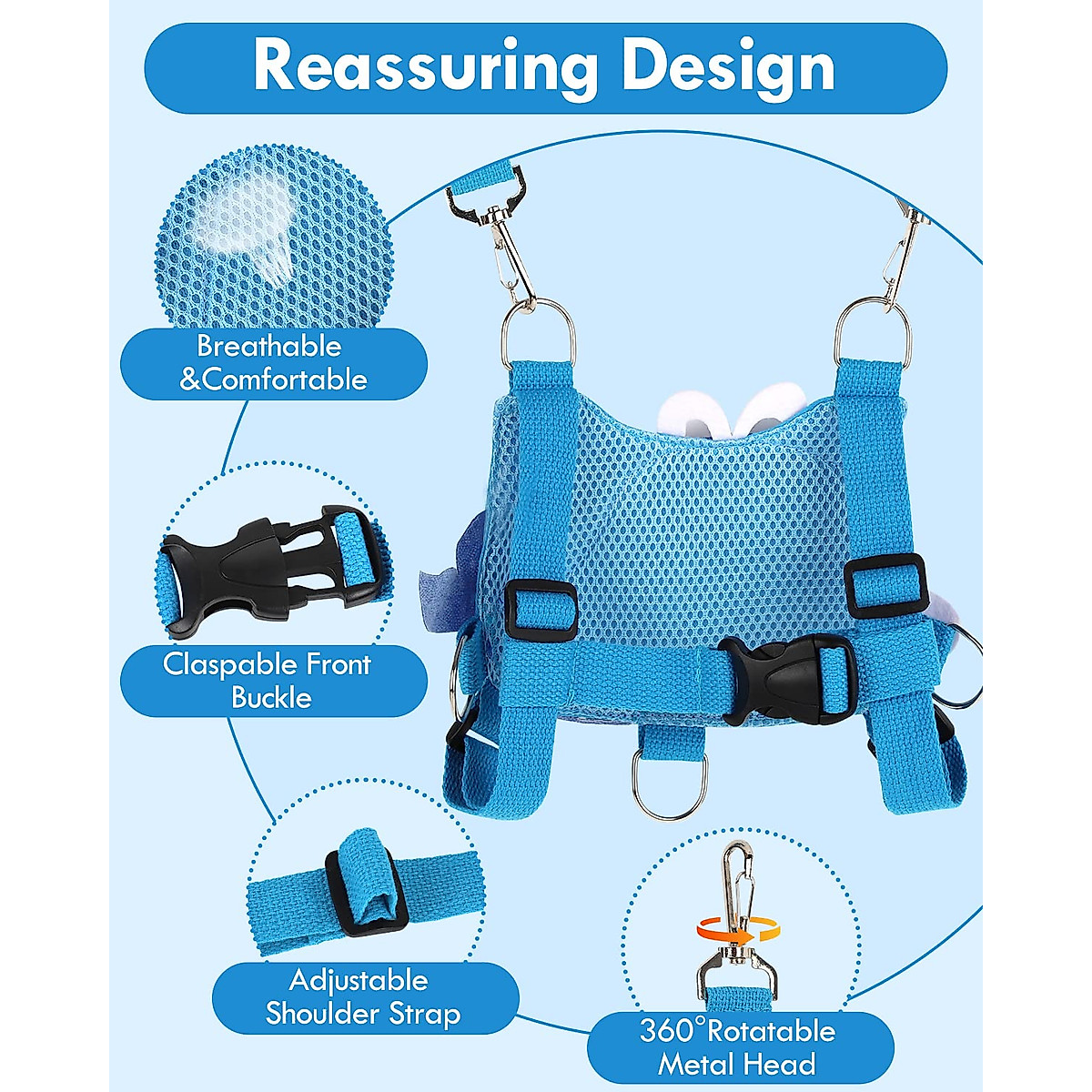 Reassuring Design

Breathable &Comfortable

Claspable Front Buckle

Adjustable Shoulder Strap

360°Rotatable Metal Head