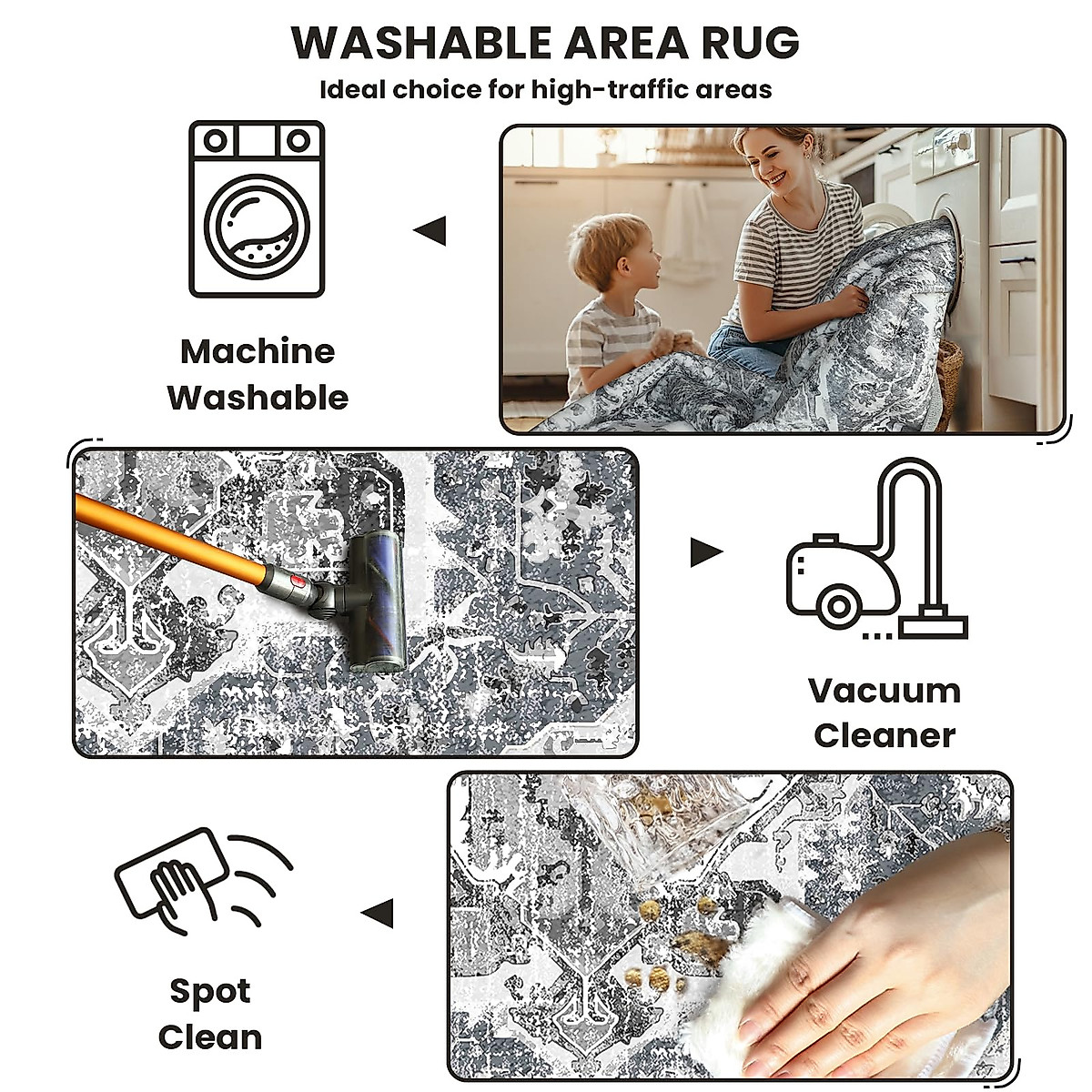 WASHABLE AREA RUG
Ideal choice for high-traffic areas

Machine Washable

Vacuum Cleaner

Spot Clean