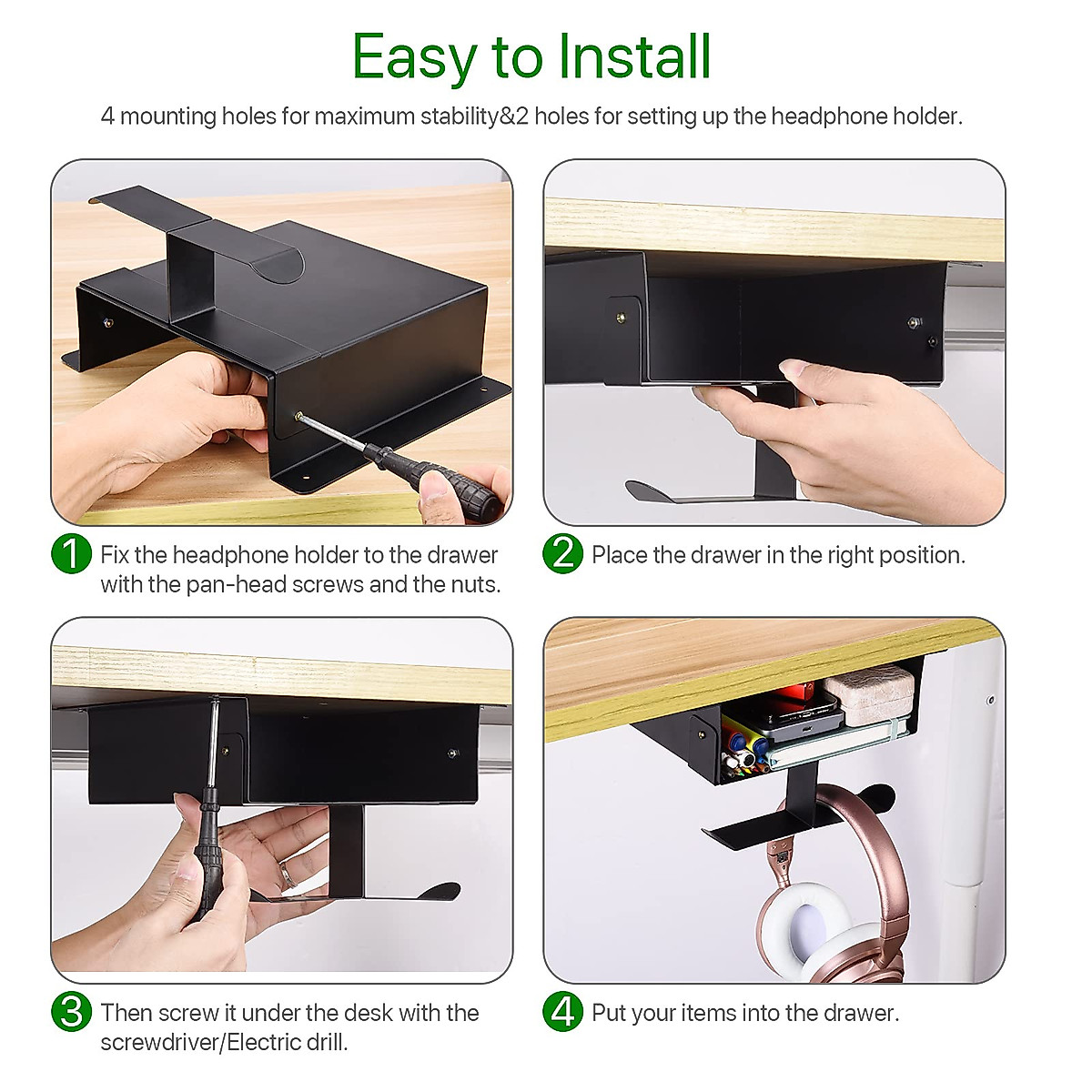 Easy to Install

4 mounting holes for maximum stability&2 holes for setting up the headphone holder.

1 Fix the headphone holder to the drawer with the pan-head screws and the nuts.

2 Place the drawer in the right position.

3 Then screw it under the desk with the screwdriver/Electric drill.

4 Put your items into the drawer.