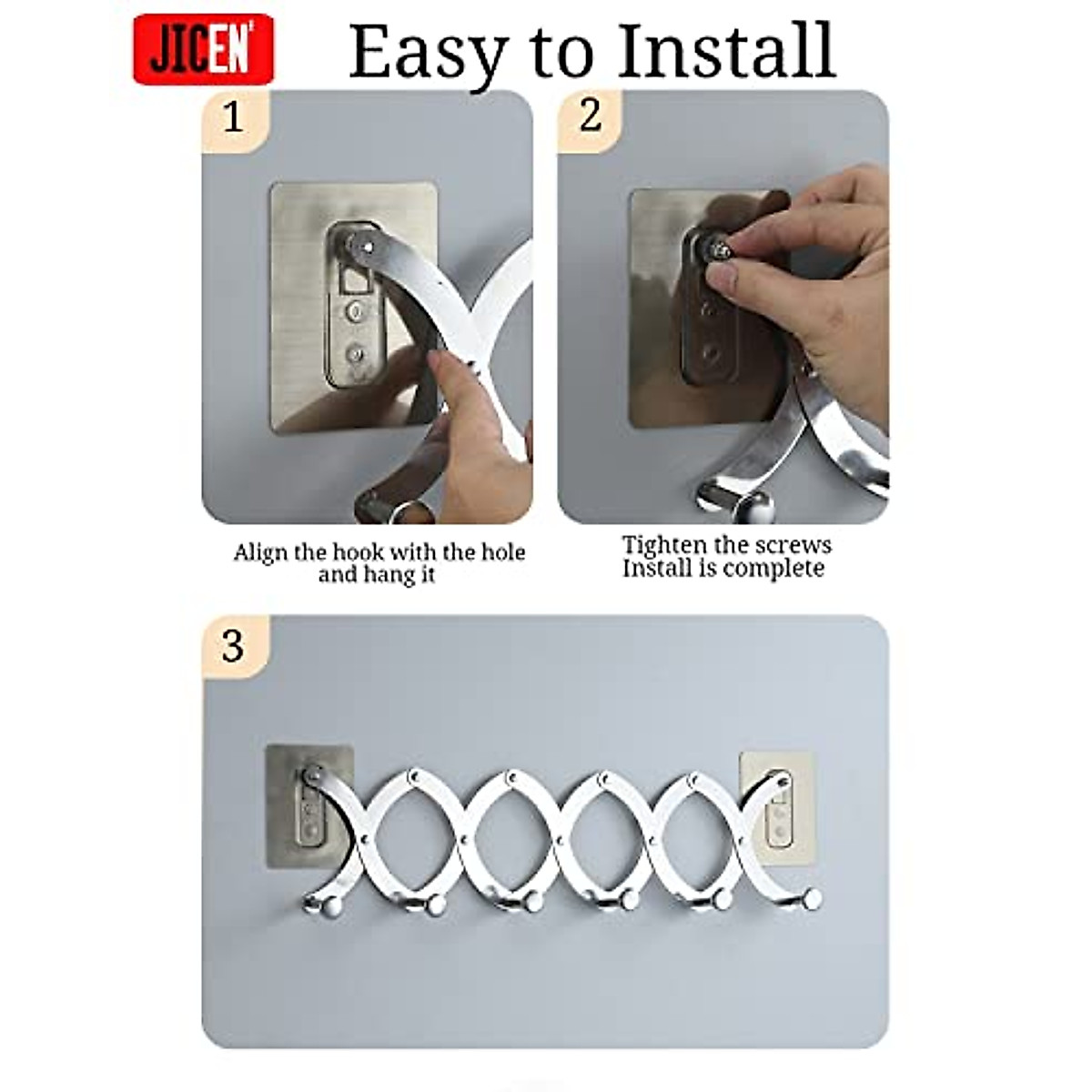 JICEN

Easy to Install

1

2

Align the hook with the hole and hang it

Tighten the screws Install is complete

3