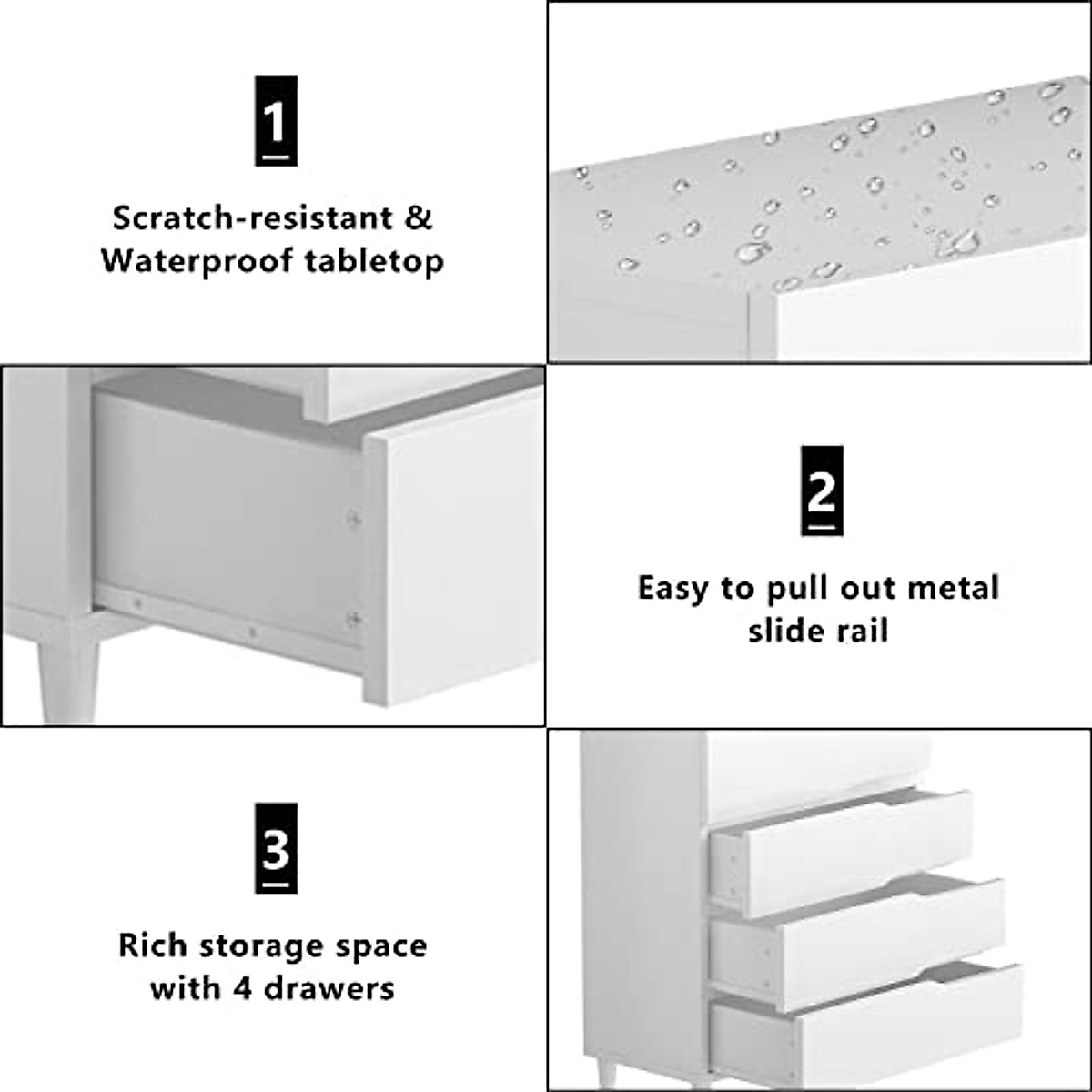 1

Scratch-resistant & Waterproof tabletop

2

Easy to pull out metal slide rail

3

Rich storage space with 4 drawers