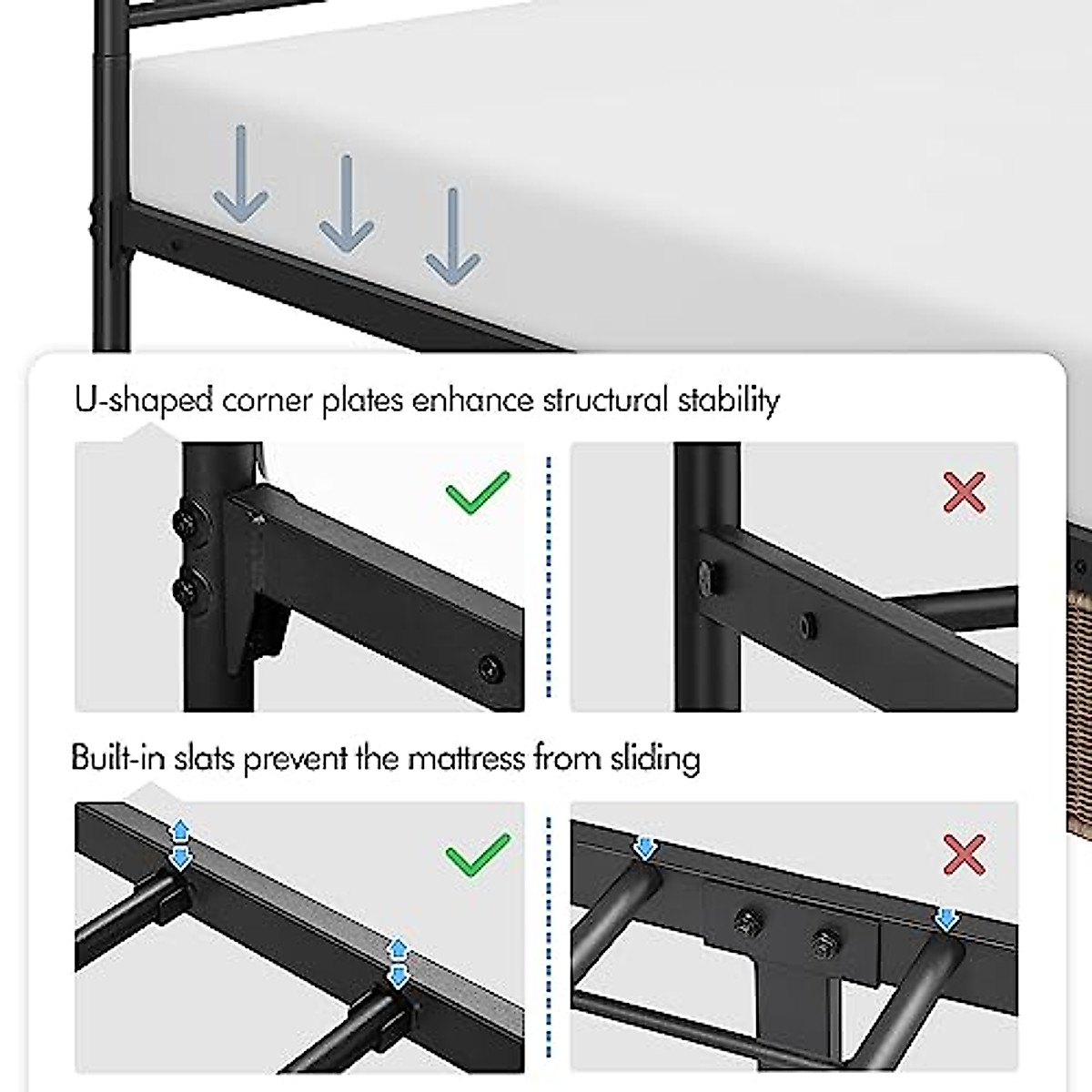 U-shaped corner plates enhance structural stability

Built-in slats prevent the mattress from sliding