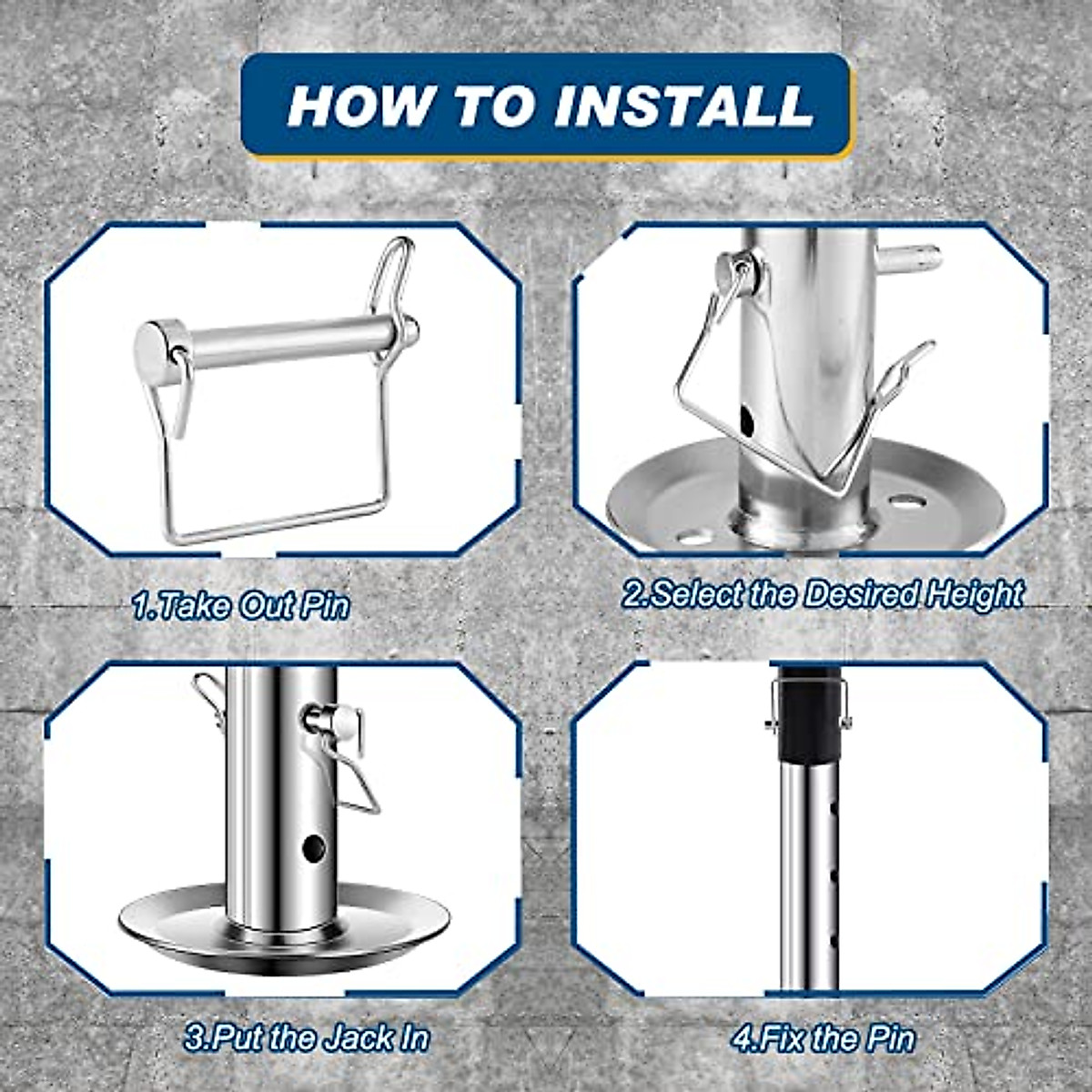 HOW TO INSTALL

1.Take Out Pin

2.Select the Desired Height

3.Put the Jack In

4.Fix the Pin