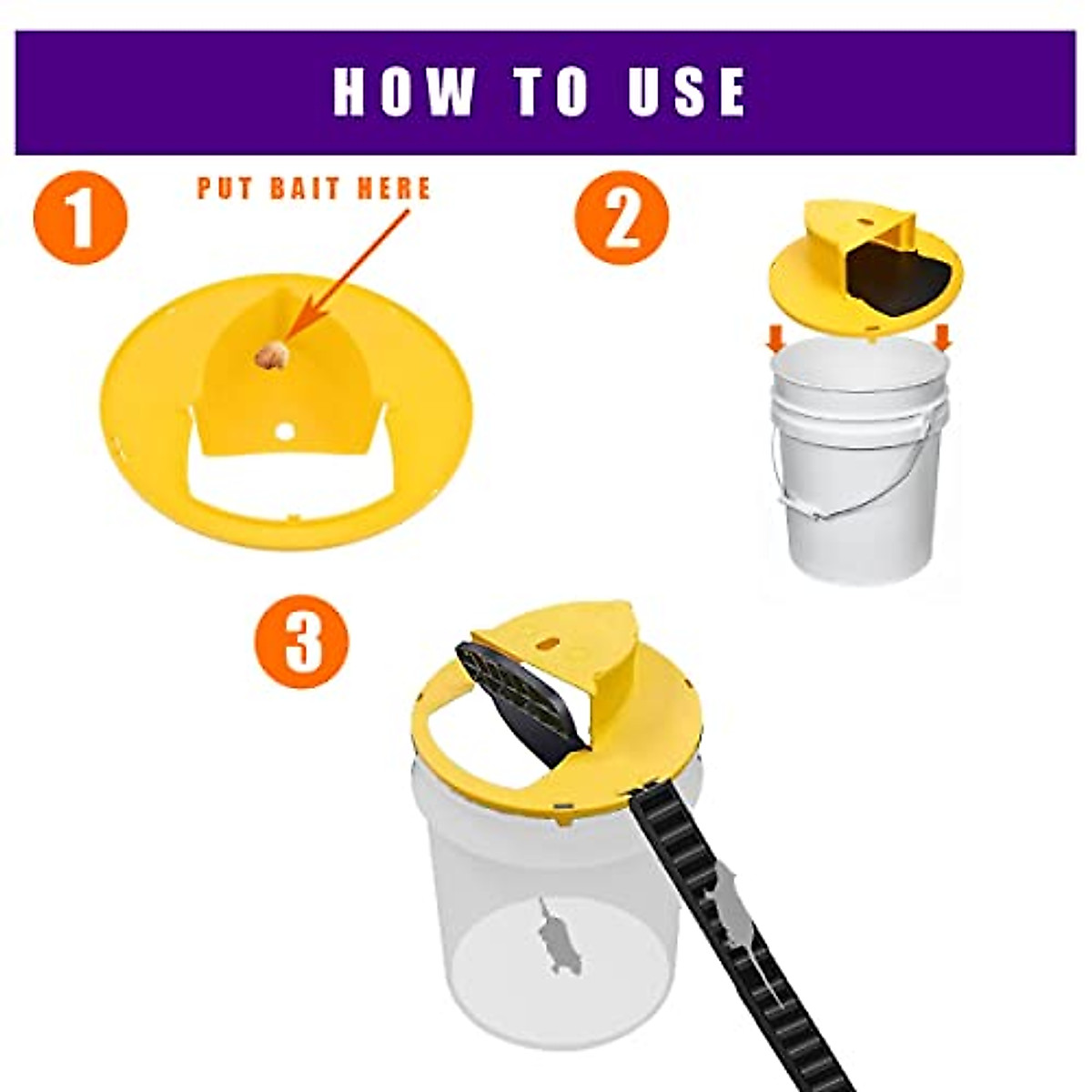 HOW TO USE

1

PUT BAIT HERE

2

3