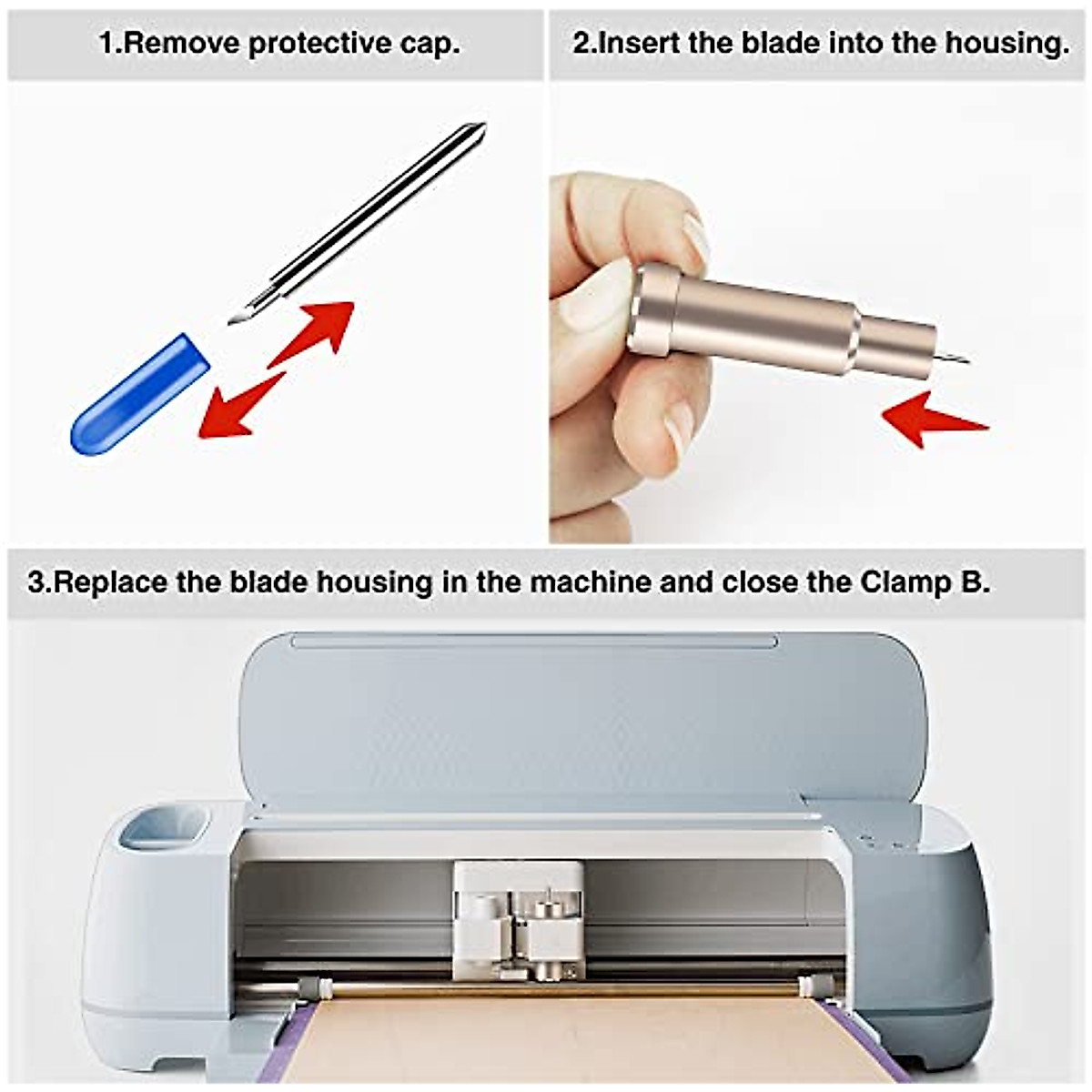 1.Remove protective cap.

2.Insert the blade into the housing.

3.Replace the blade housing in the machine and close the Clamp B.