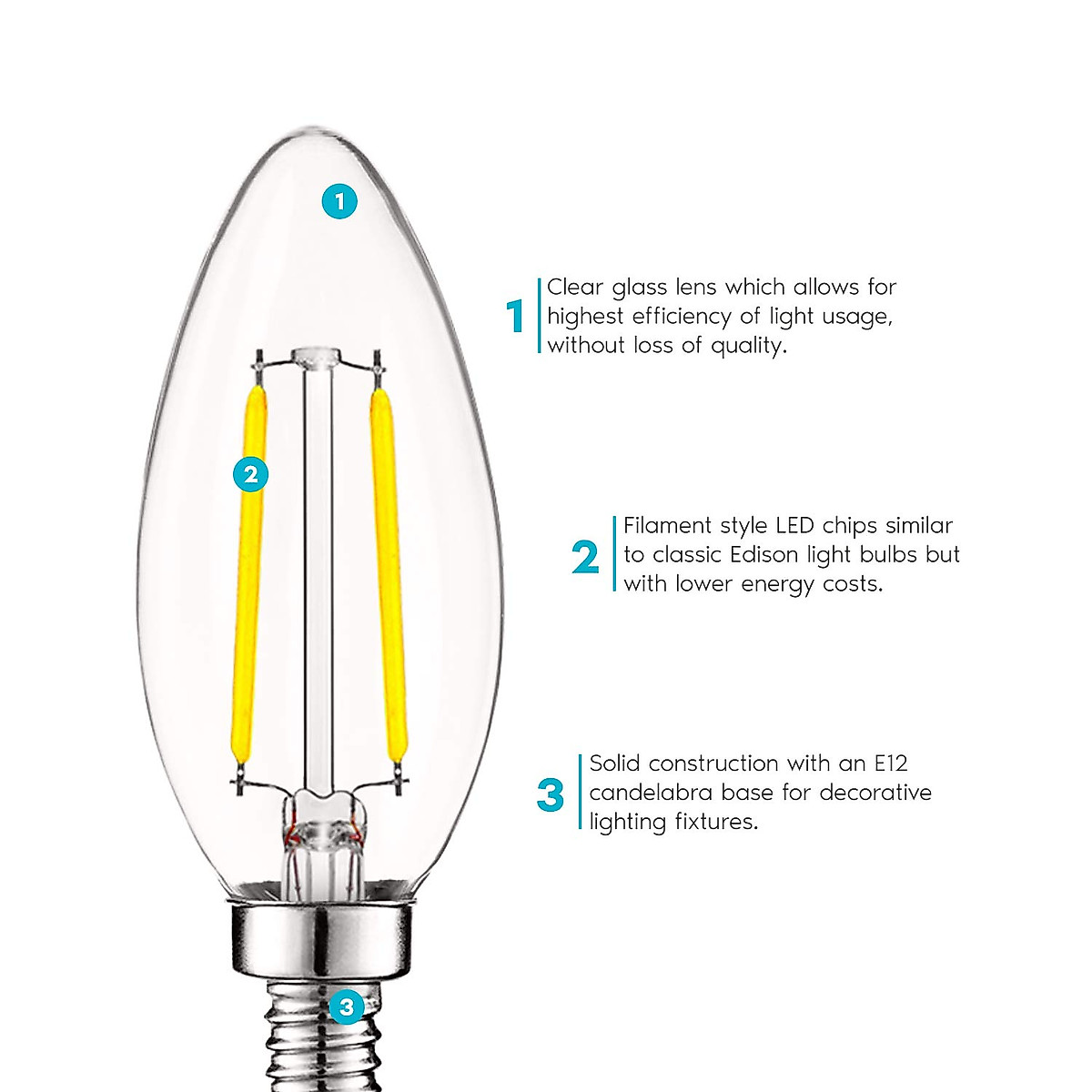 1

2

3

1 Clear glass lens which allows for highest efficiency of light usage, without loss of quality.

2 Filament style LED chips similar to classic Edison light bulbs but with lower energy costs.

3 Solid construction with an E12 candelabra base for decorative lighting fixtures.