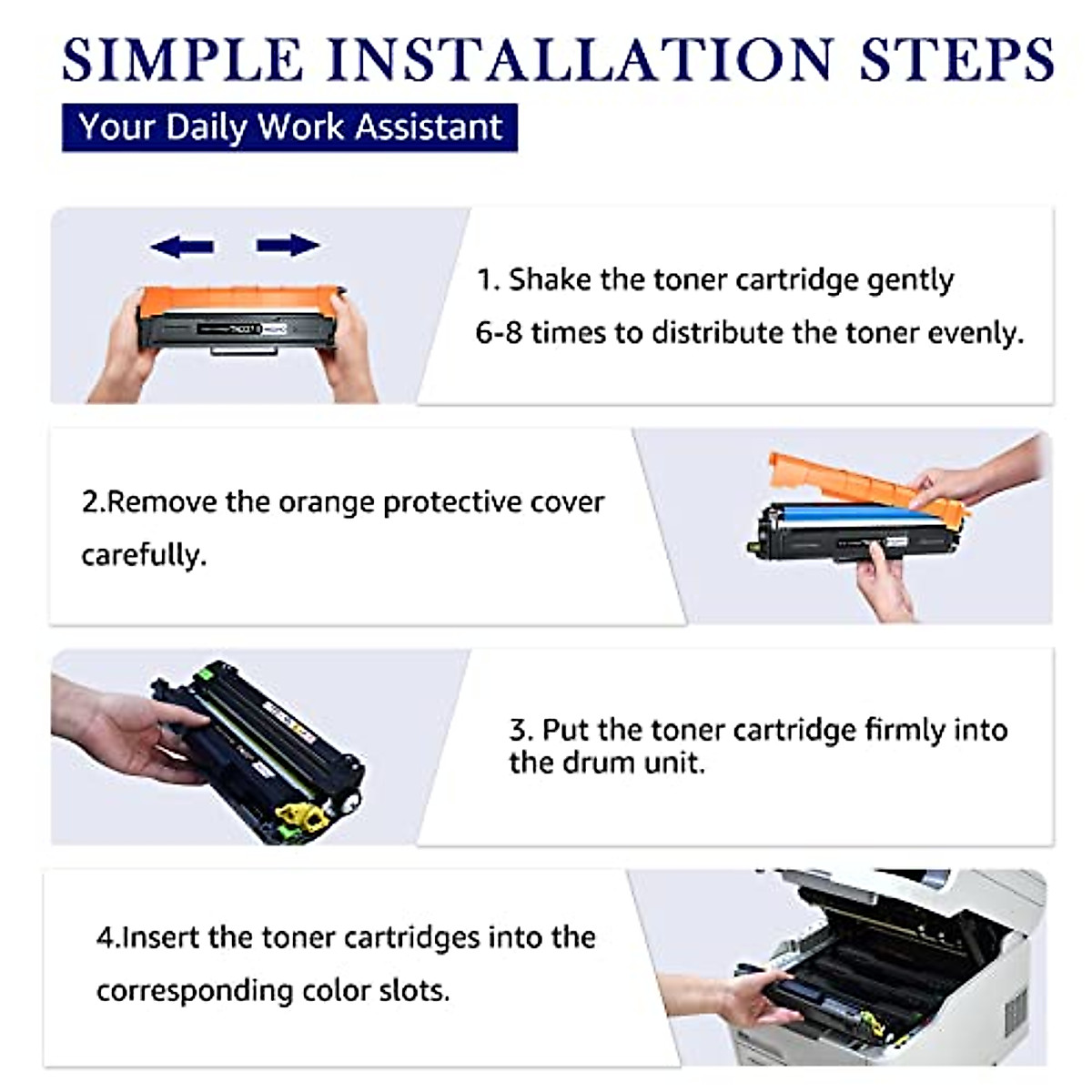 SIMPLE INSTALLATION STEPS

Your Daily Work Assistant

1. Shake the toner cartridge gently 6-8 times to distribute the toner evenly.

2.Remove the orange protective cover carefully.

3. Put the toner cartridge firmly into the drum unit.

4.Insert the toner cartridges into the corresponding color slots.