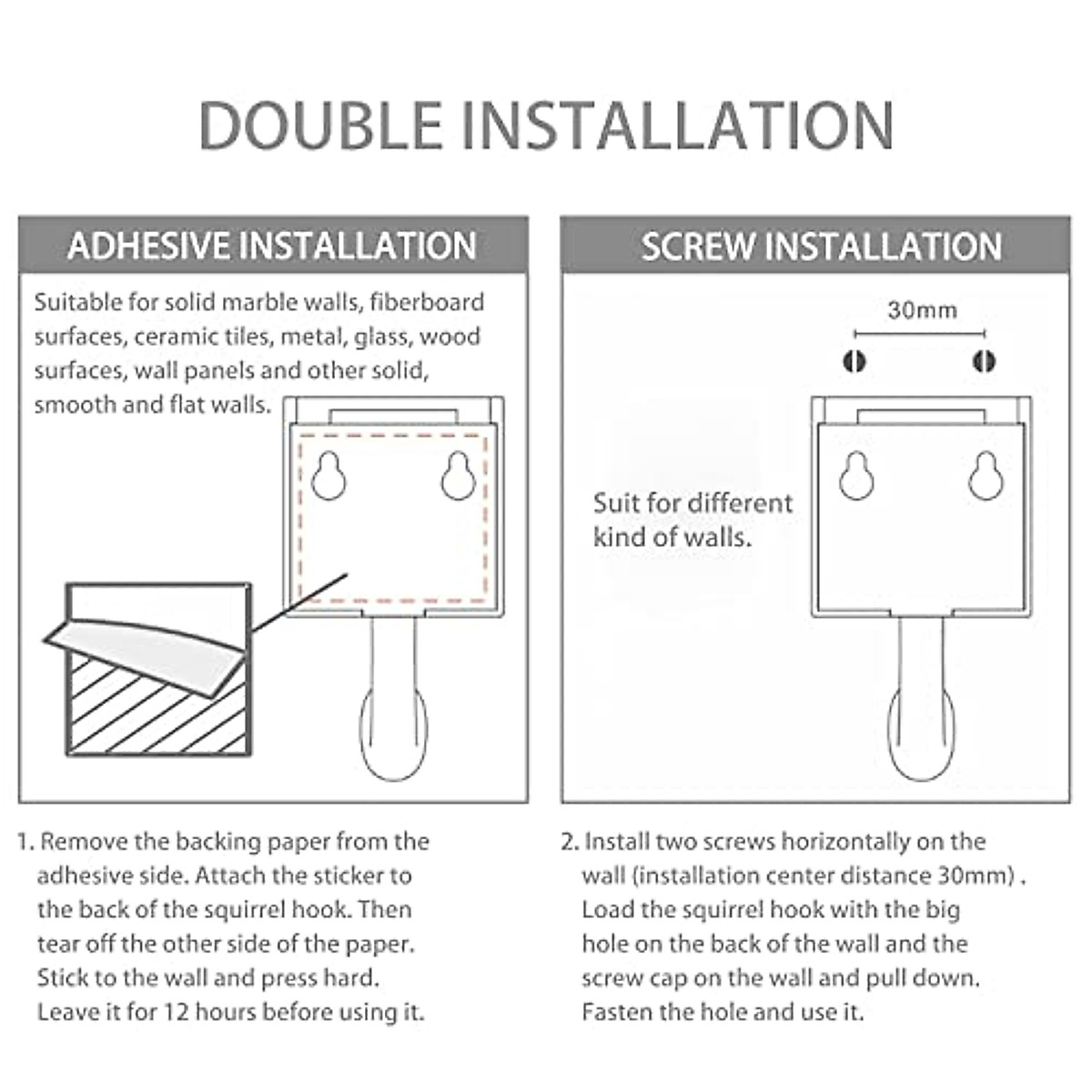 DOUBLE INSTALLATION

ADHESIVE INSTALLATION

Suitable for solid marble walls, fiberboard surfaces, ceramic tiles, metal, glass, wood surfaces, wall panels and other solid, smooth and flat walls.

1. Remove the backing paper from the adhesive side. Attach the sticker to the back of the squirrel hook. Then tear off the other side of the paper. Stick to the wall and press hard. Leave it for 12 hours before using it.

SCREW INSTALLATION

30mm

Suit for different kind of walls.

2. Install two screws horizontally on the wall (installation center distance 30mm) . Load the squirrel hook with the big hole on the back of the wall and the screw cap on the wall and pull down. Fasten the hole and use it.