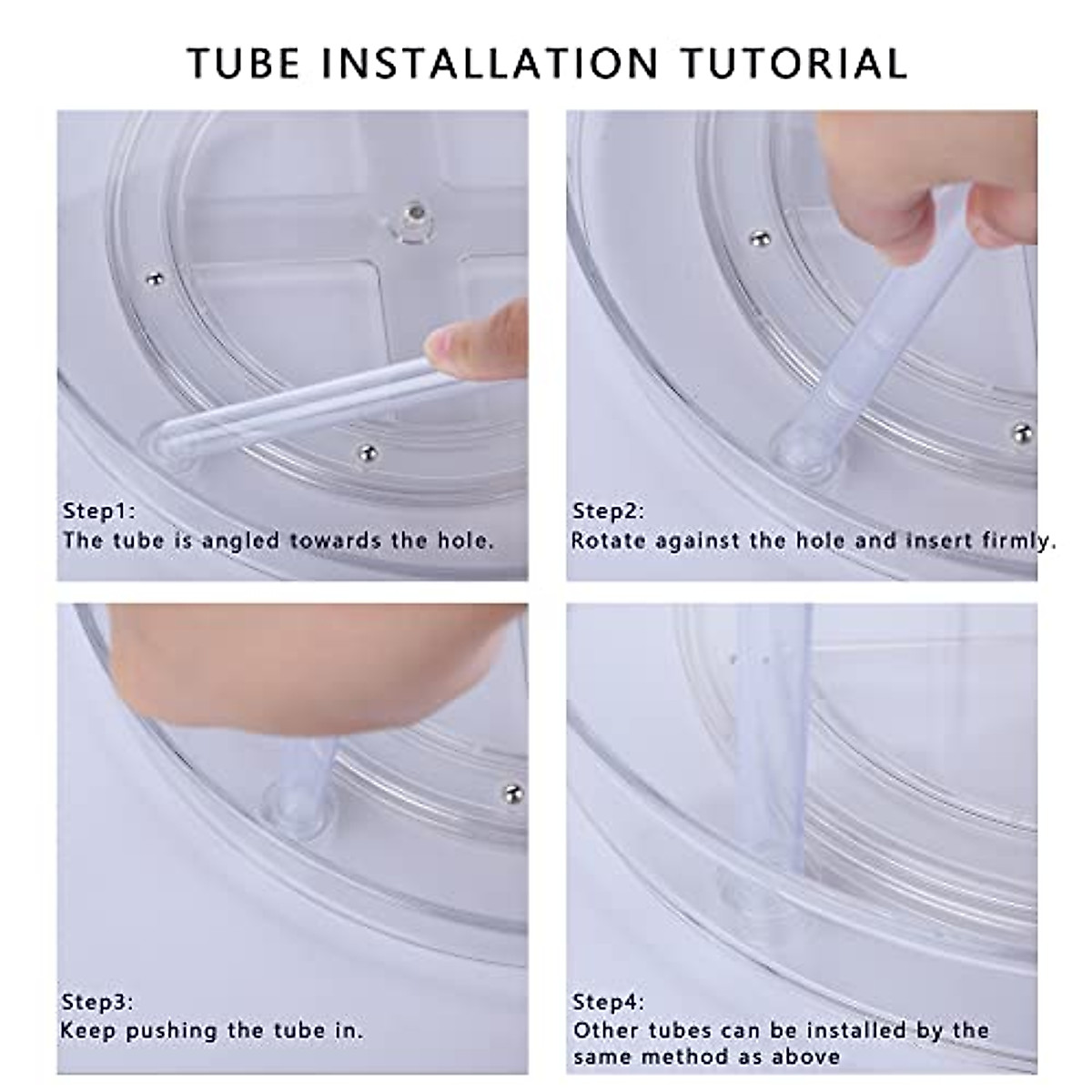 TUBE INSTALLATION TUTORIAL

Step1:
The tube is angled towards the hole.

Step2:
Rotate against the hole and insert firmly.

Step3:
Keep pushing the tube in.

Step4:
Other tubes can be installed by the same method as above