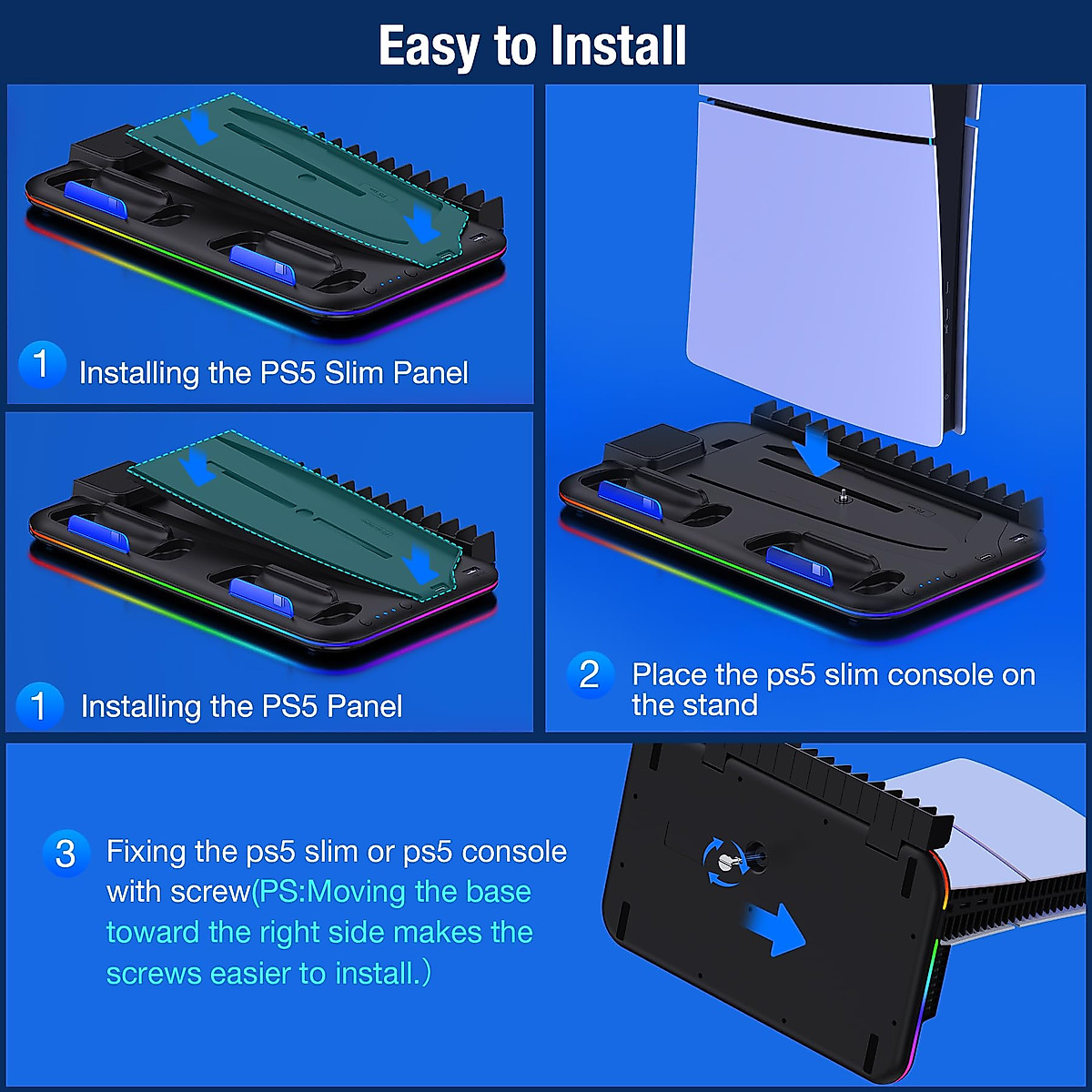 Easy to Install

1 Installing the PS5 Slim Panel

1 Installing the PS5 Panel

2 Place the ps5 slim console on the stand

3 Fixing the ps5 slim or ps5 console with screw(PS:Moving the base toward the right side makes the screws easier to install.)