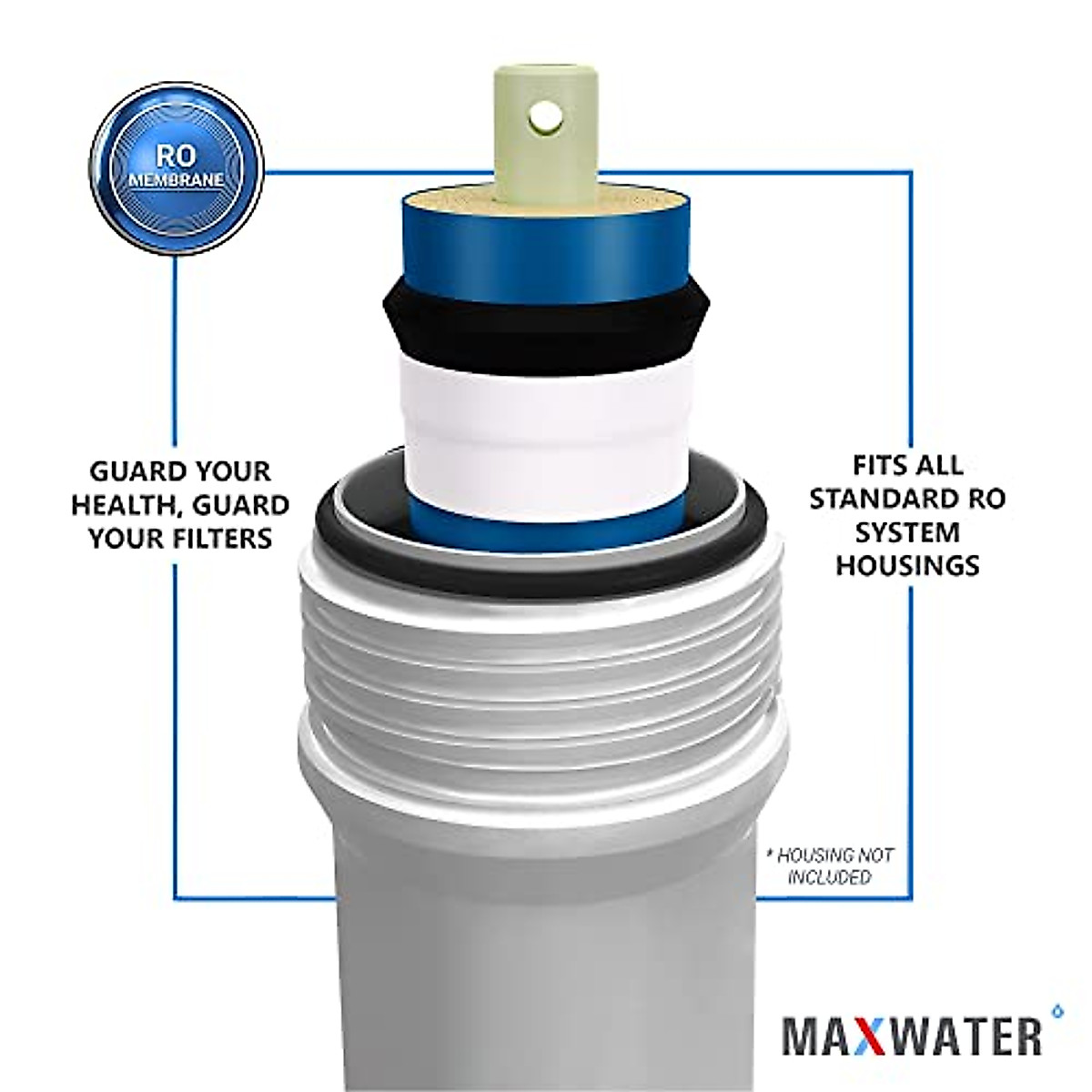 RO MEMBRANE

GUARD YOUR HEALTH, GUARD YOUR FILTERS

FITS ALL STANDARD RO SYSTEM HOUSINGS

* HOUSING NOT INCLUDED

MAXWATER