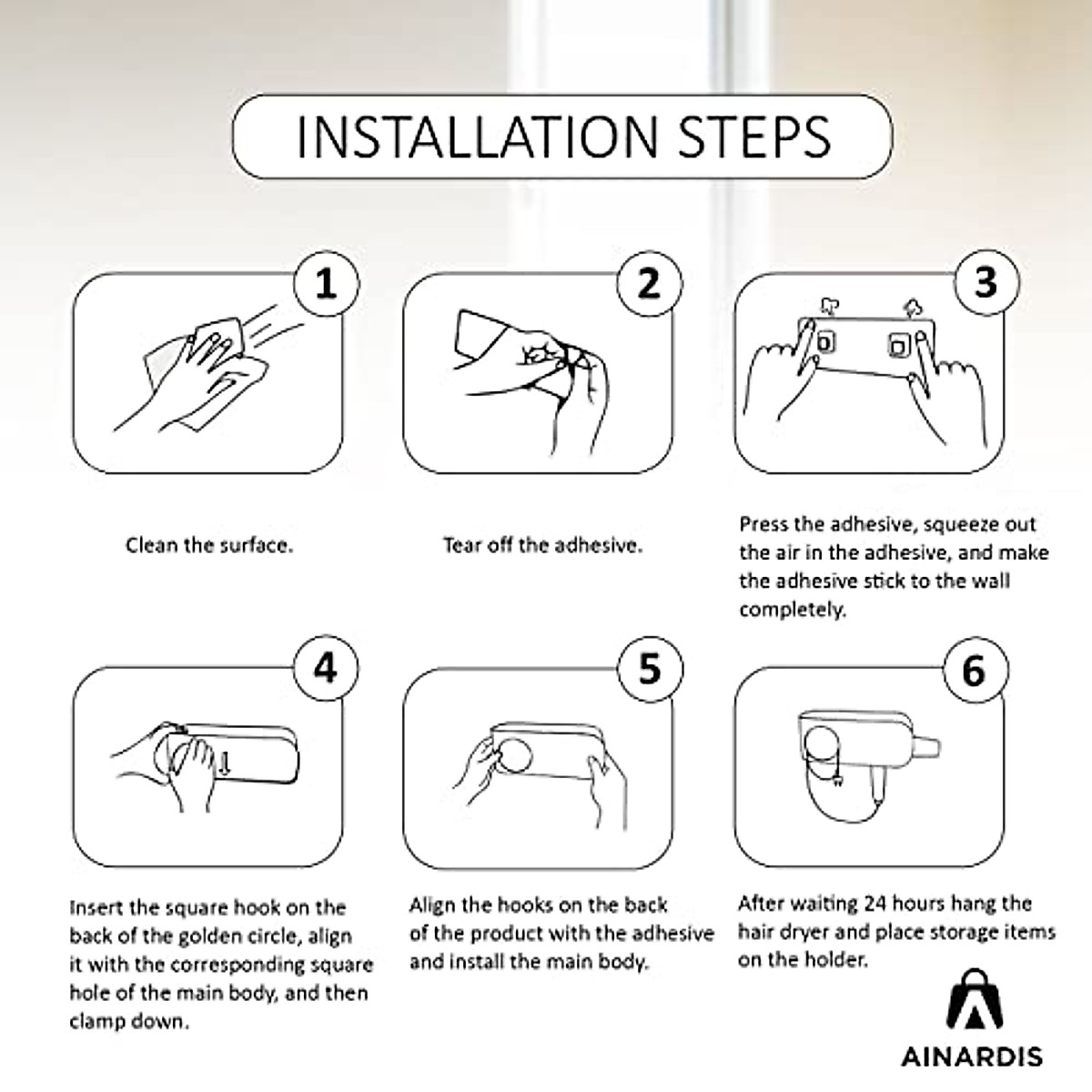 INSTALLATION STEPS

1

Clean the surface.

2

Tear off the adhesive.

3

Press the adhesive, squeeze out the air in the adhesive, and make the adhesive stick to the wall completely.

4

Insert the square hook on the back of the golden circle, align it with the corresponding square hole of the main body, and then clamp down.

5

Align the hooks on the back of the product with the adhesive and install the main body.

6

After waiting 24 hours hang the hair dryer and place storage items on the holder.

AINARDIS