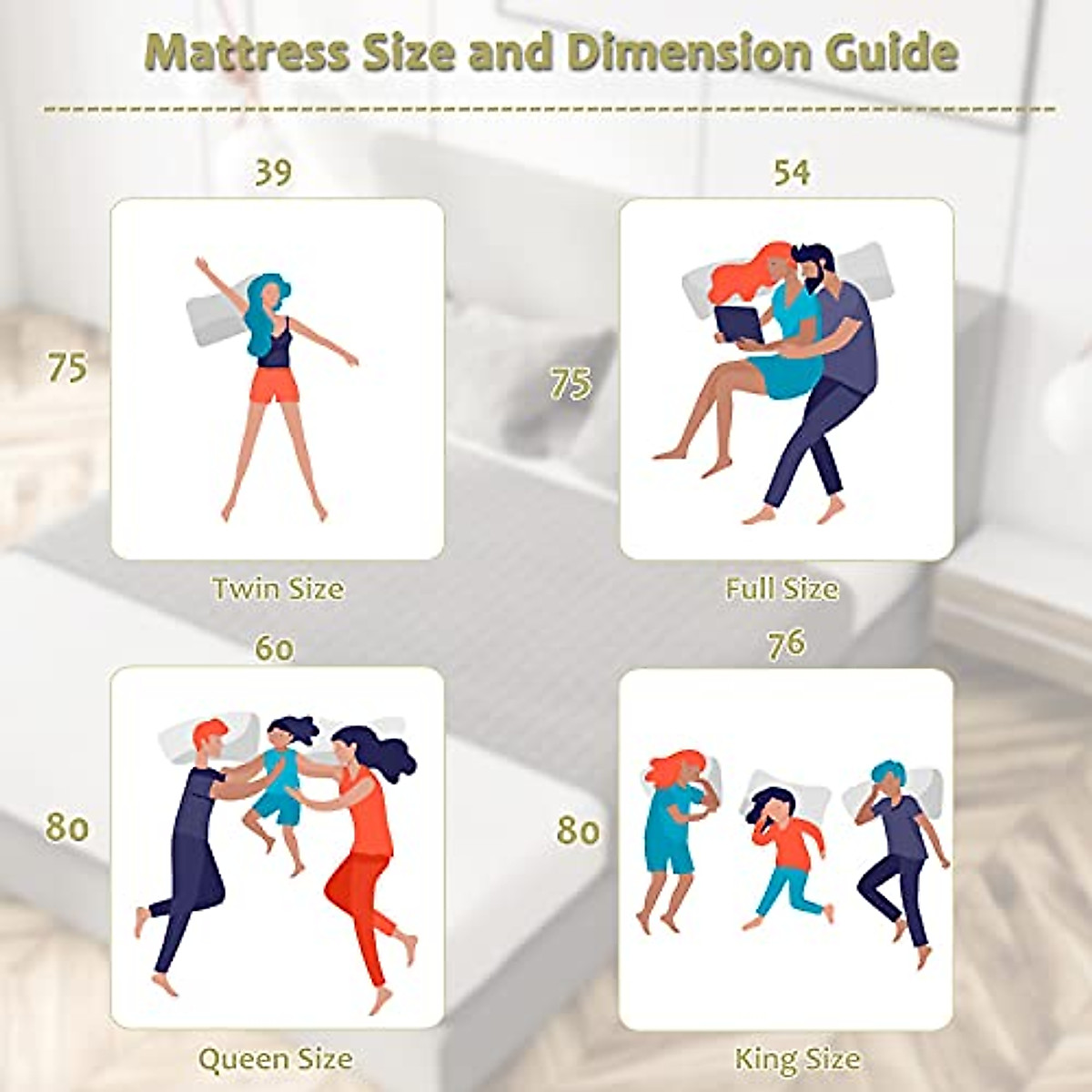 Mattress Size and Dimension Guide

39

75

Twin Size

54

75

Full Size

60

80

Queen Size

76

80

King Size