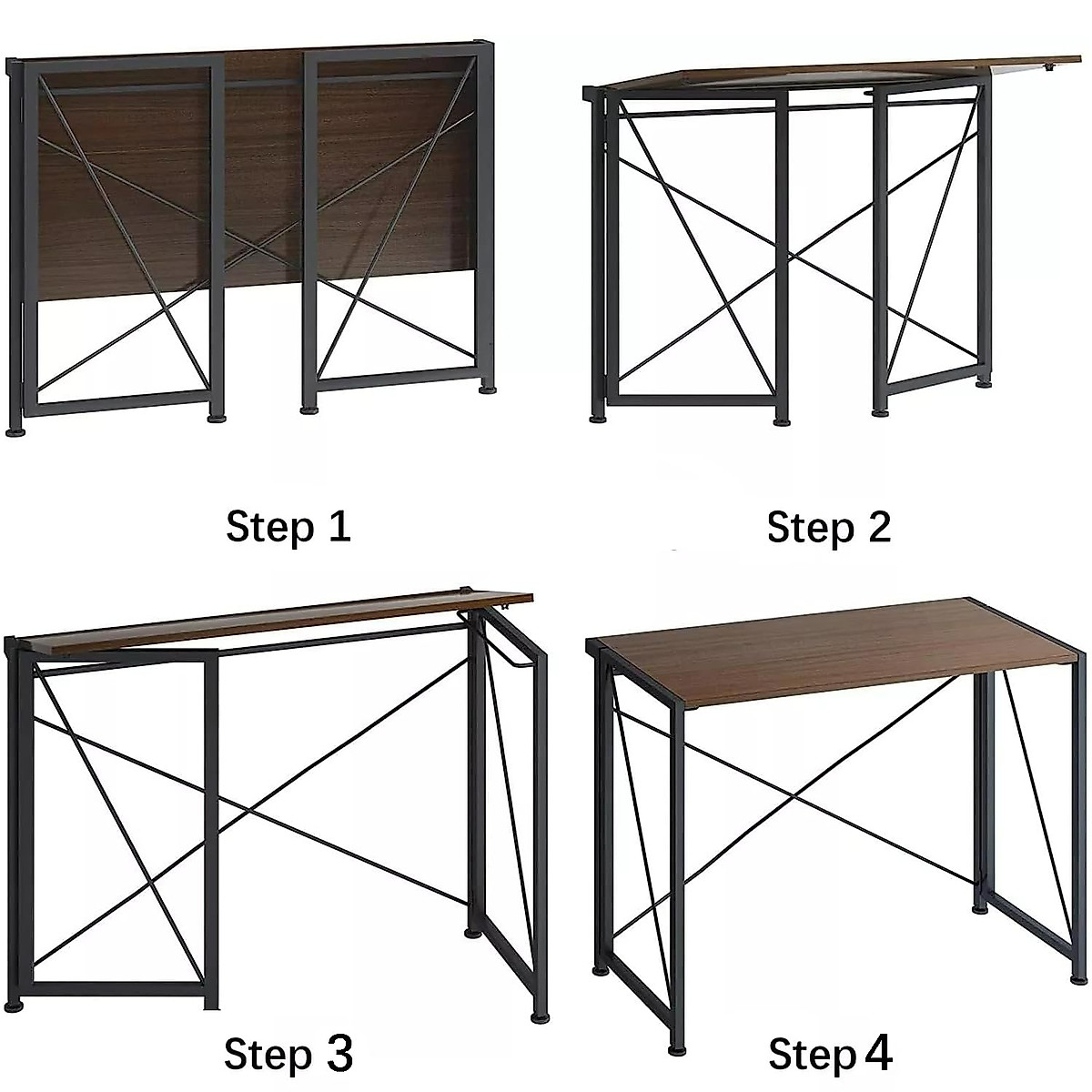 Step 1

Step 2

Step 3

Step 4