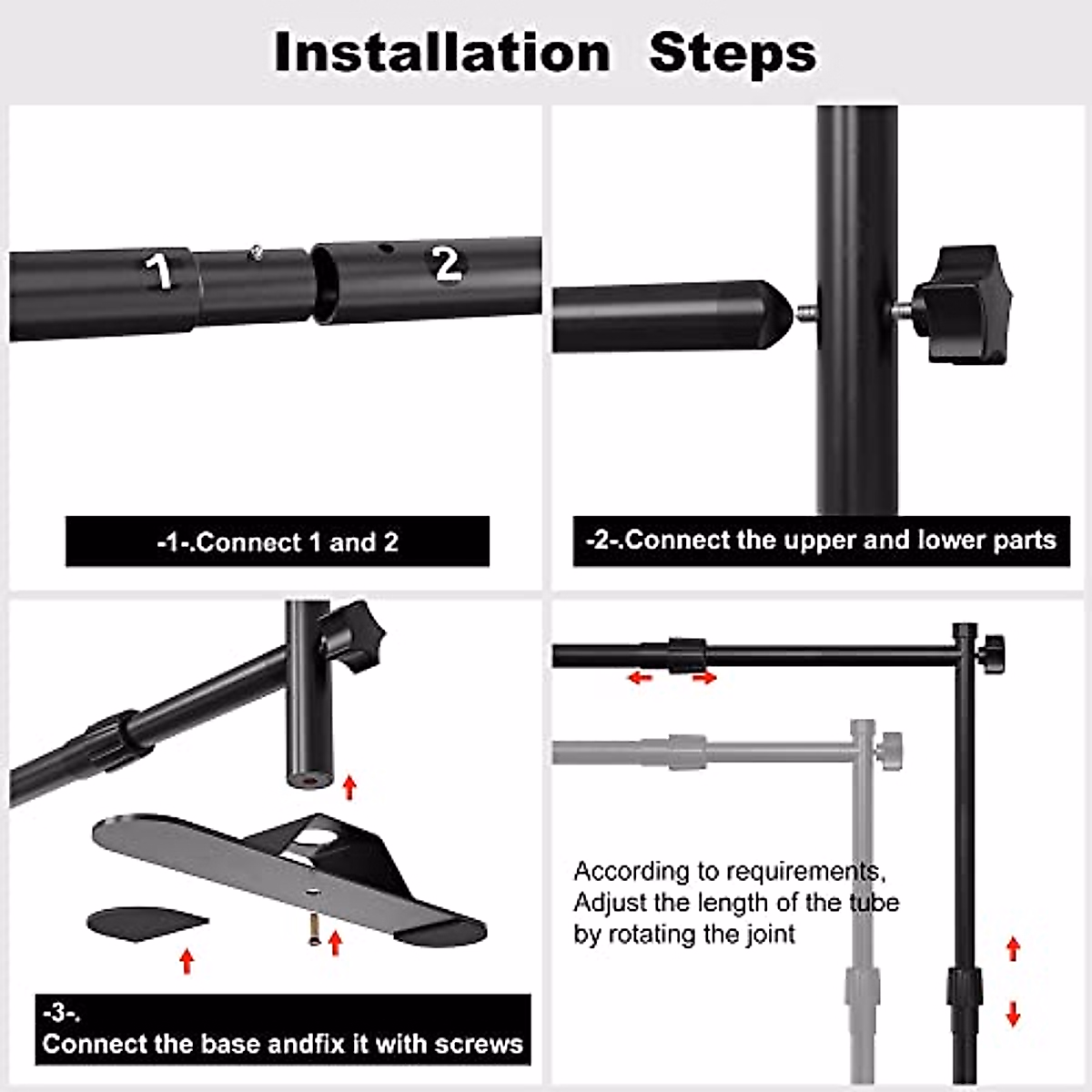 Installation Steps

1

2

-1-.Connect 1 and 2

-2-.Connect the upper and lower parts

-3-.
Connect the base andfix it with screws

According to requirements,
Adjust the length of the tube
by rotating the joint