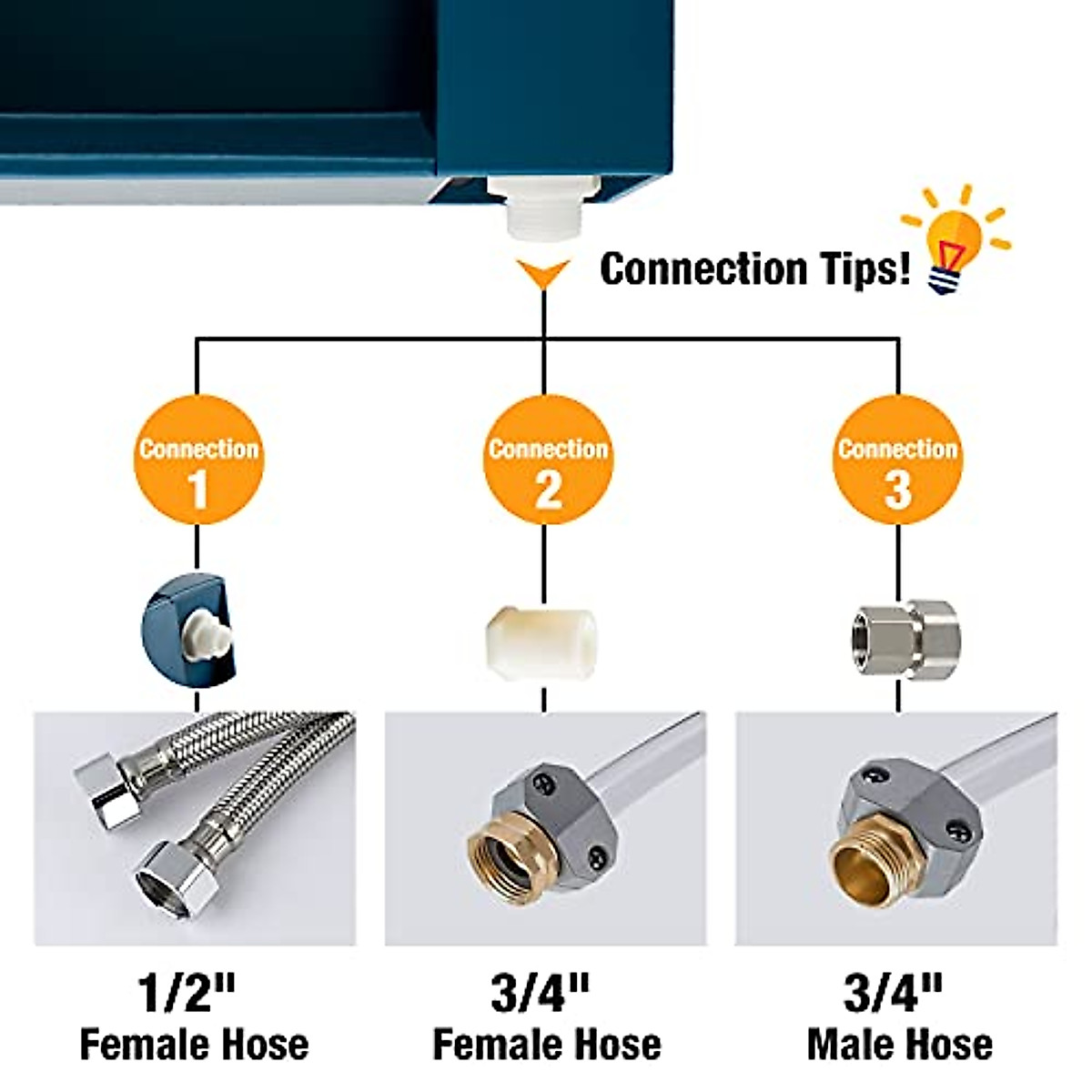 Connection Tips!

Connection 1

Connection 2

Connection 3

1/2"
Female Hose

3/4"
Female Hose

3/4"
Male Hose