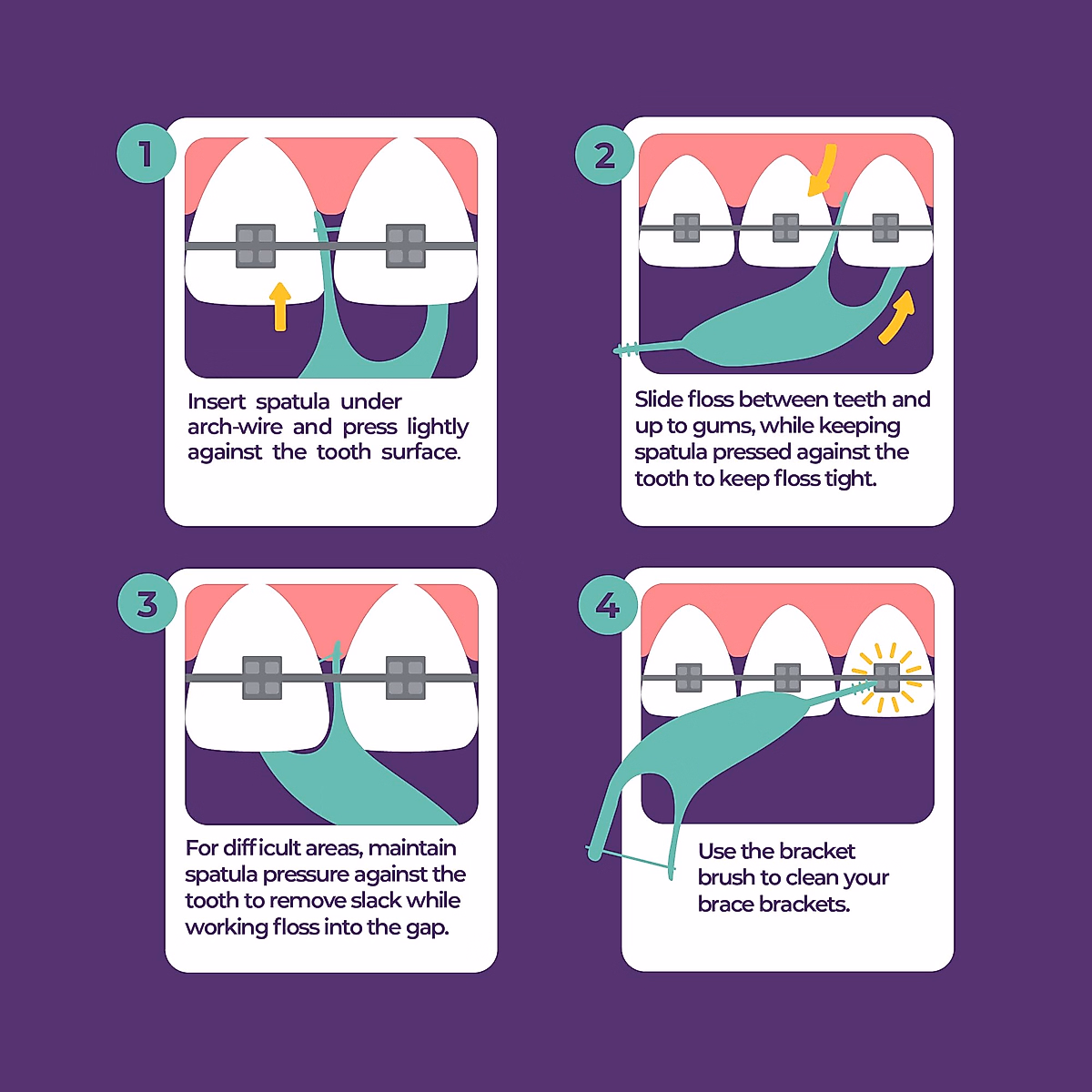 1

Insert spatula under arch-wire and press lightly against the tooth surface.

2

Slide floss between teeth and up to gums, while keeping spatula pressed against the tooth to keep floss tight.

3

For difficult areas, maintain spatula pressure against the tooth to remove slack while working floss into the gap.

4

Use the bracket brush to clean your brace brackets.