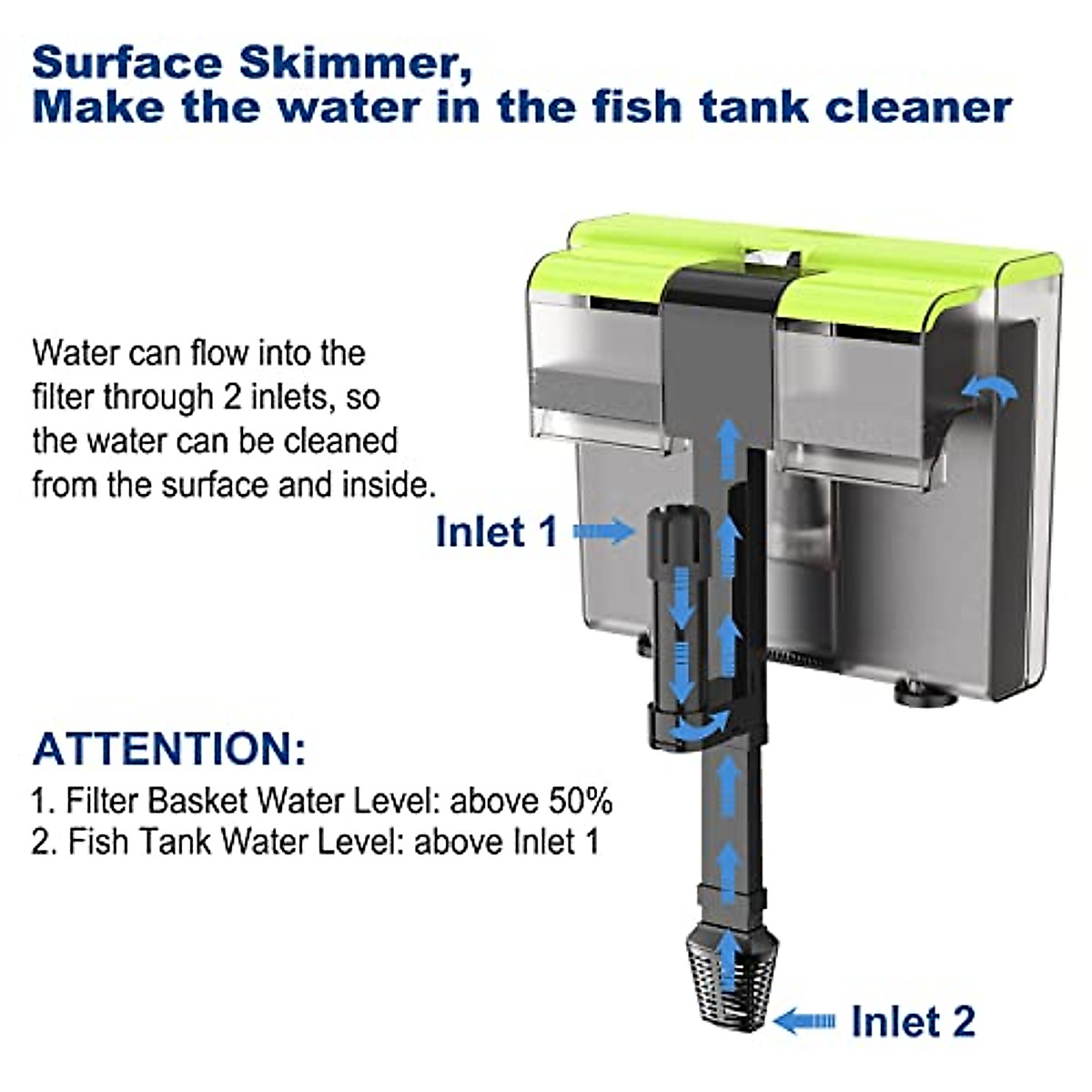 Surface Skimmer,
Make the water in the fish tank cleaner

Water can flow into the filter through 2 inlets, so the water can be cleaned from the surface and inside.

Inlet 1

ATTENTION:
1. Filter Basket Water Level: above 50%
2. Fish Tank Water Level: above Inlet 1

Inlet 2