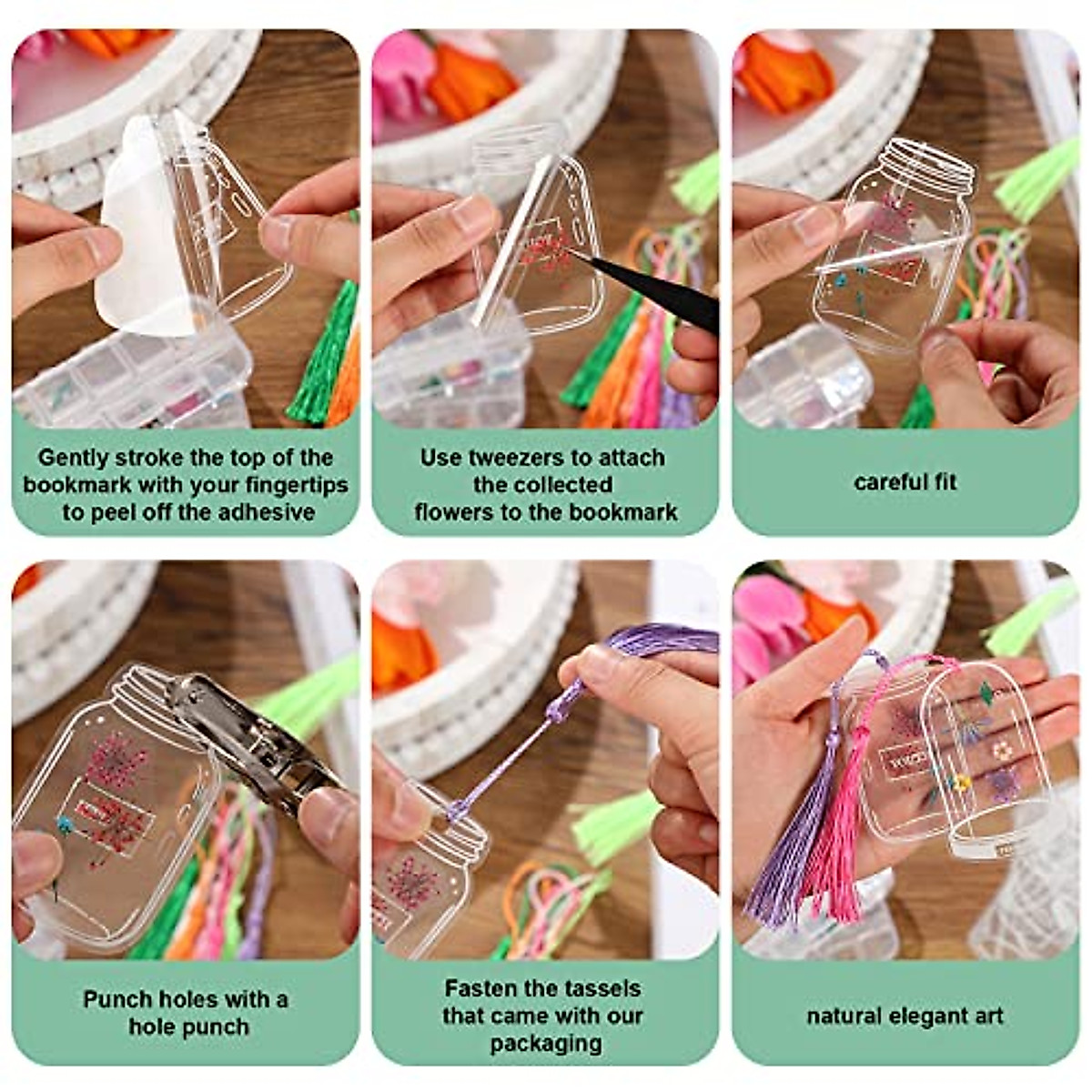 Gently stroke the top of the bookmark with your fingertips to peel off the adhesive

Use tweezers to attach the collected flowers to the bookmark

careful fit

Punch holes with a hole punch

Fasten the tassels that came with our packaging

natural elegant art