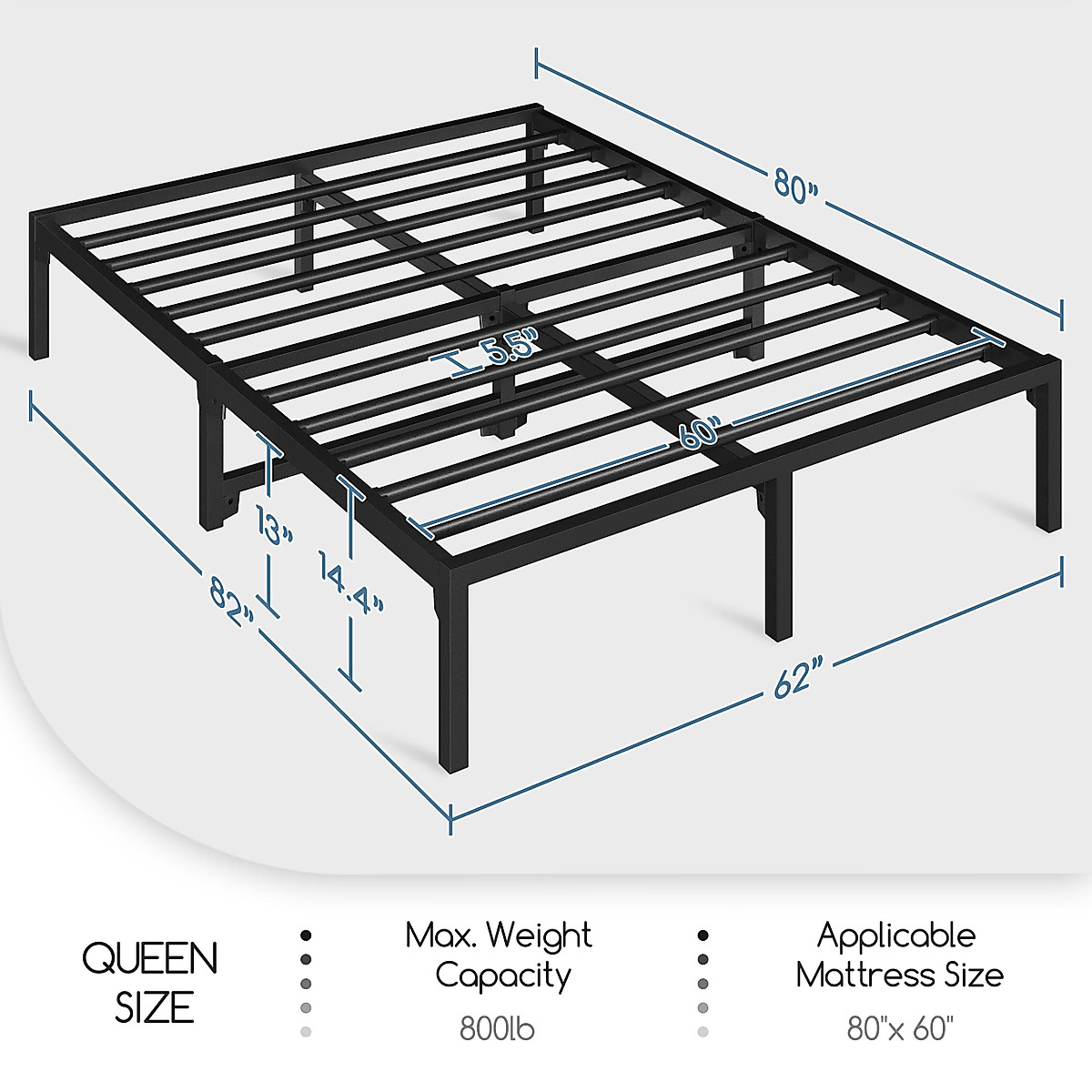 80"

5.5"

60"

13"

14.4"

82"

62"

QUEEN SIZE

Max. Weight Capacity
800lb

Applicable Mattress Size
80"x 60"