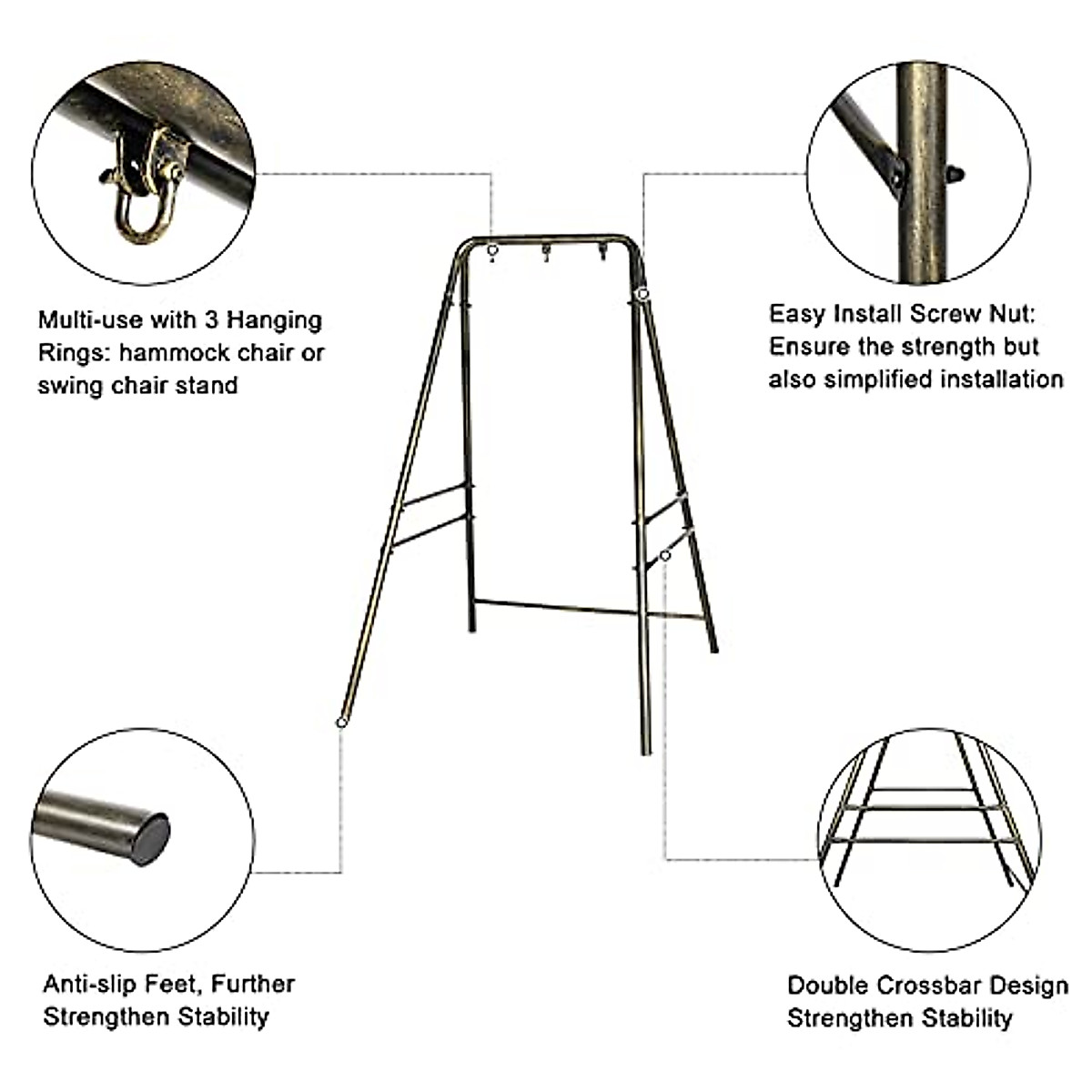 Multi-use with 3 Hanging Rings: hammock chair or swing chair stand

Easy Install Screw Nut: Ensure the strength but also simplified installation

Anti-slip Feet, Further Strengthen Stability

Double Crossbar Design Strengthen Stability