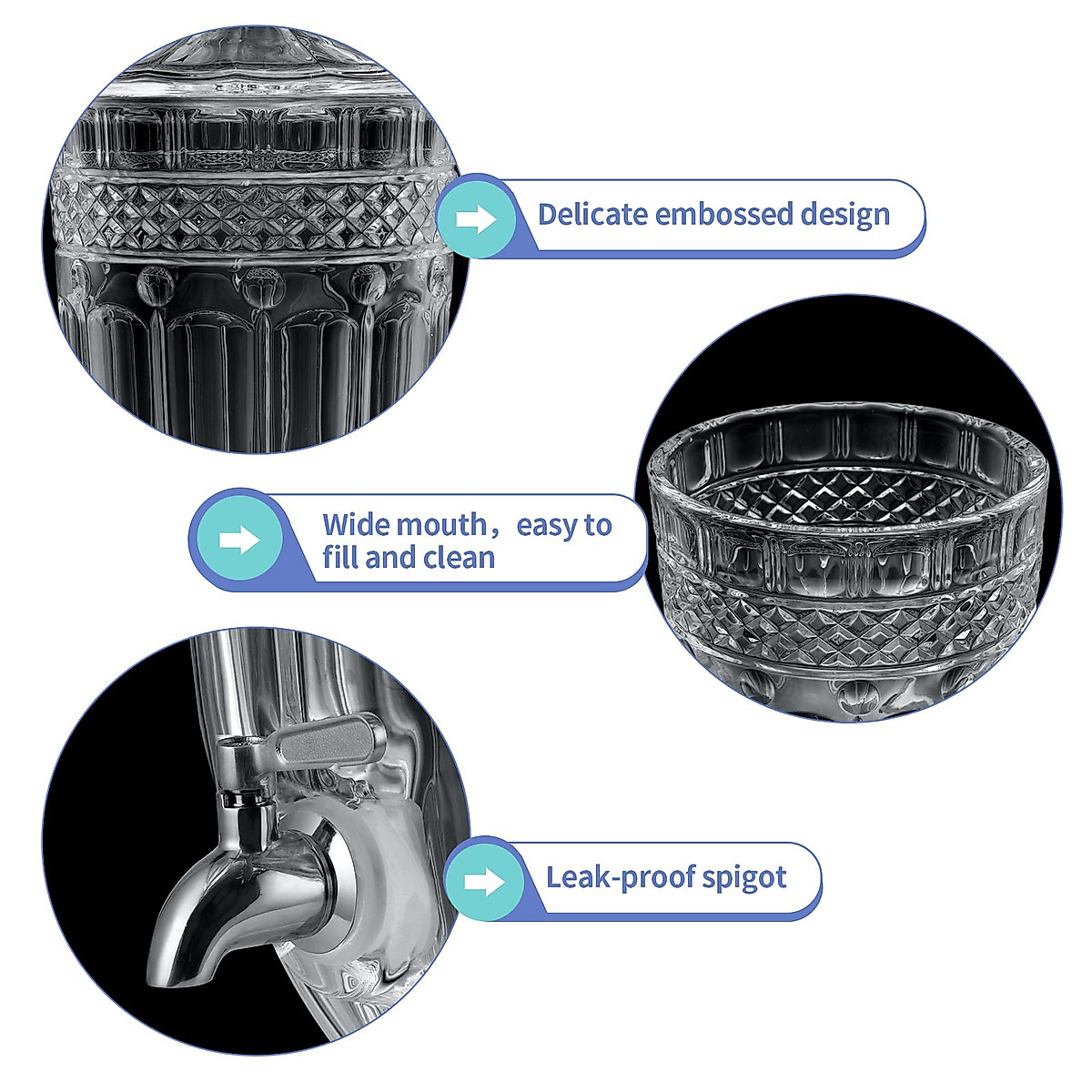 Delicate embossed design

Wide mouth，easy to fill and clean

Leak-proof spigot